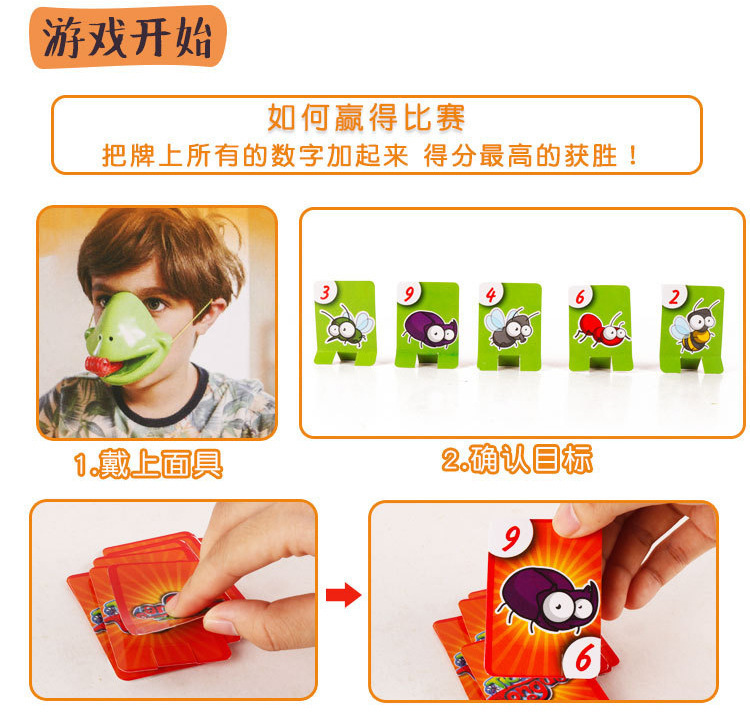 游戏开始

如何赢得比赛
把牌上所有的数字加起来 得分最高的获胜！

3 9 4 6 2

1.戴上面具

2.确认目标

9

6