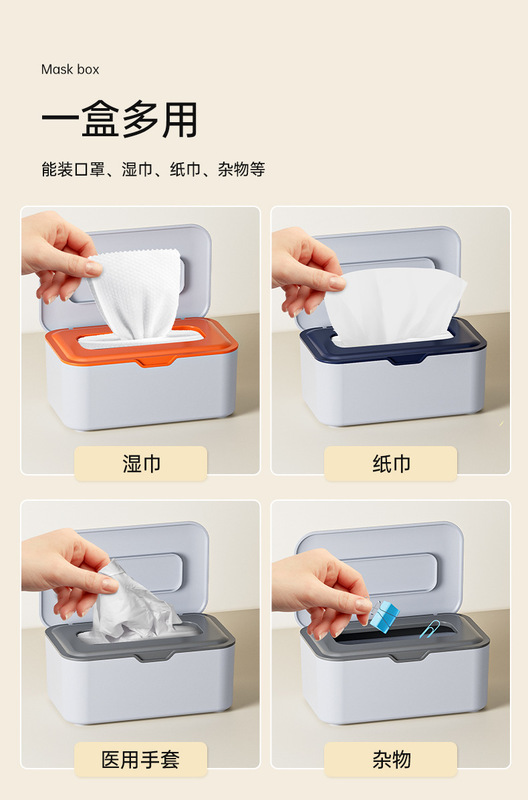 Mask box

一盒多用

能装口罩、湿巾、纸巾、杂物等

湿巾

纸巾

医用手套

杂物