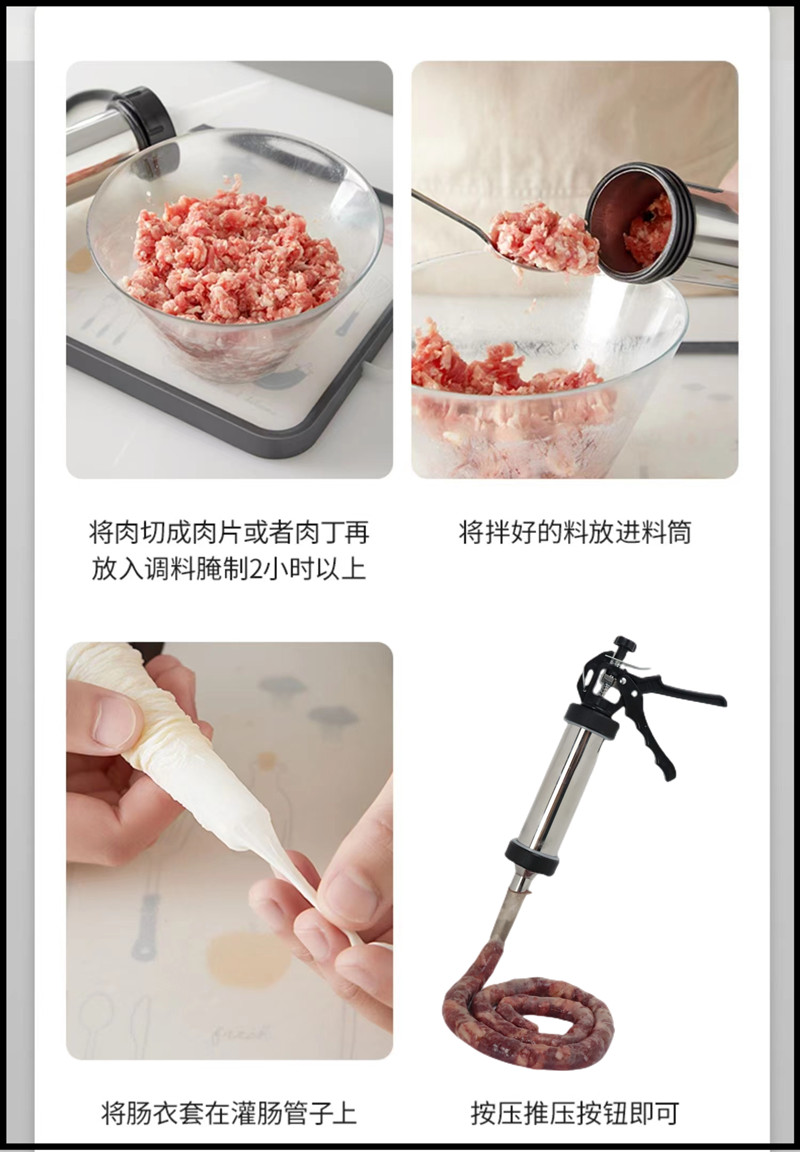 将肉切成肉片或者肉丁再放入调料腌制2小时以上

将拌好的料放进料筒

将肠衣套在灌肠管子上

按压推压按钮即可