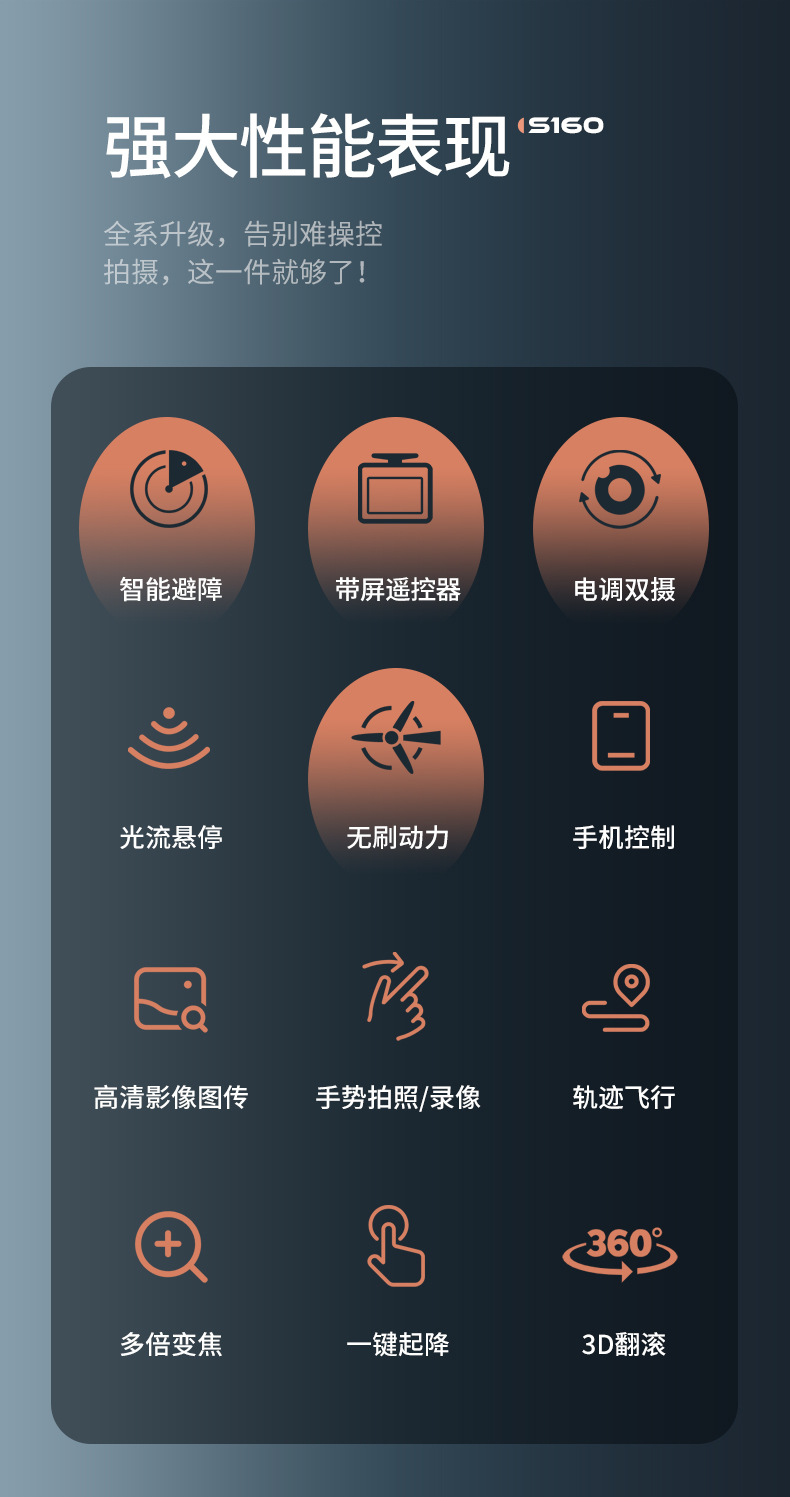 强大性能表现 S160

全系升级，告别难操控
拍摄，这一件就够了！

智能避障

带屏遥控器

电调双摄

光流悬停

无刷动力

手机控制

高清影像图传

手势拍照/录像

轨迹飞行

多倍变焦

一键起降

360°

3D翻滚