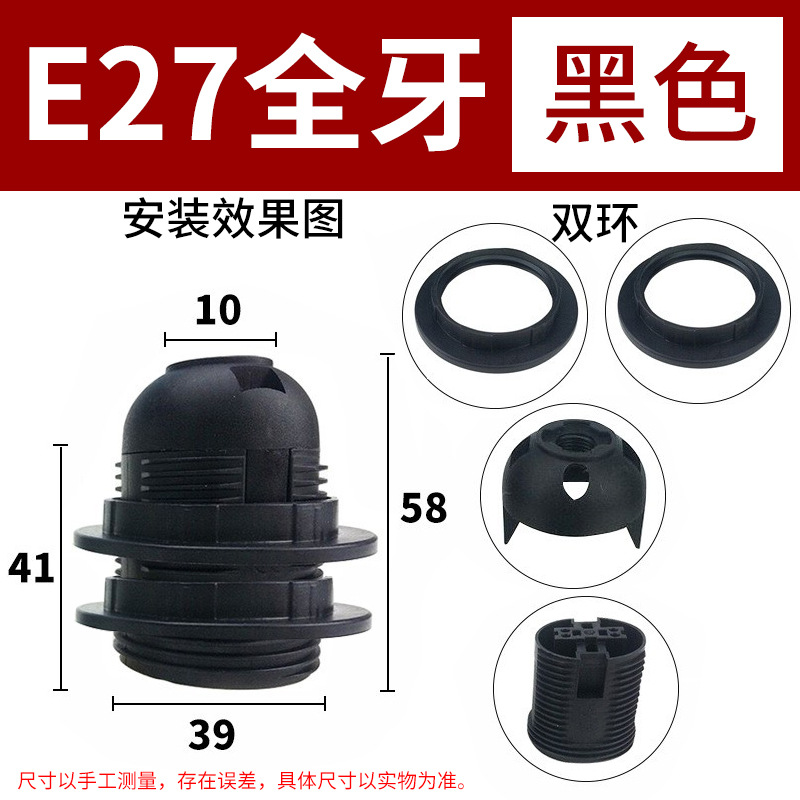 E27全牙 黑色

安装效果图

双环

10

41

58

39

尺寸以手工测量，存在误差，具体尺寸以实物为准。