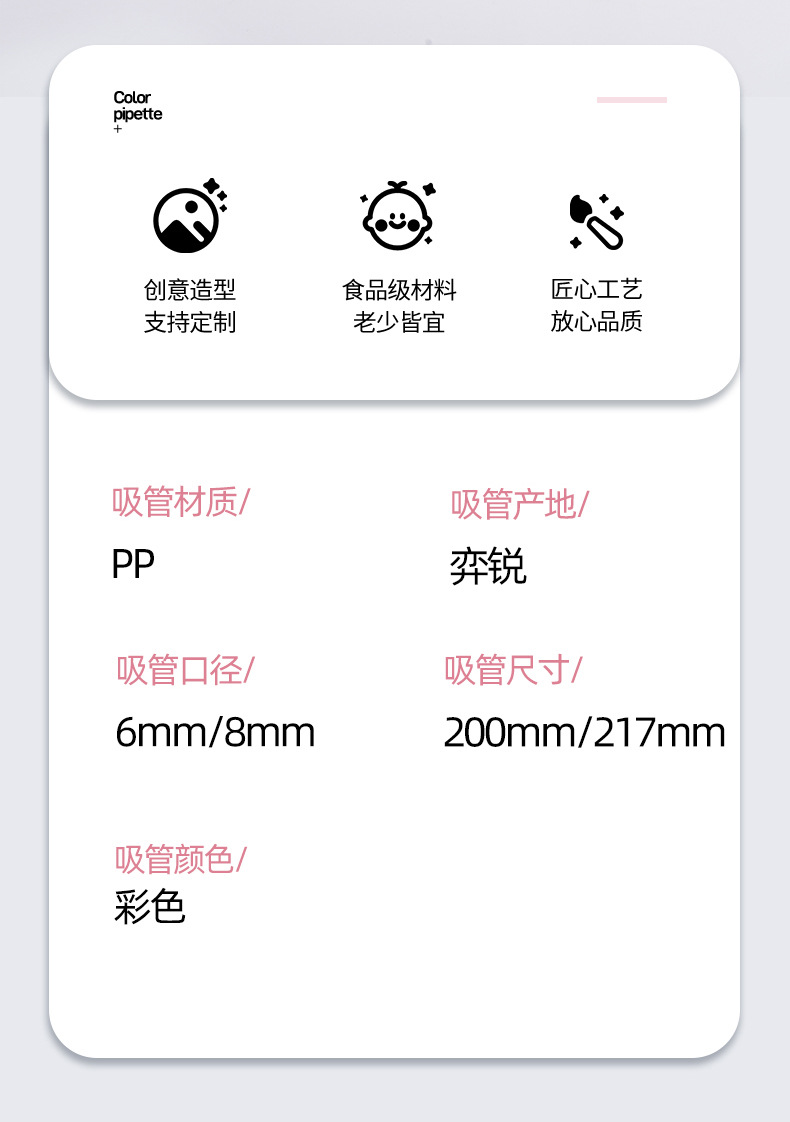 Color
pipette
+

创意造型
支持定制

食品级材料
老少皆宜

匠心工艺
放心品质

吸管材质/
PP

吸管产地/
弈锐

吸管口径/
6mm/8mm

吸管尺寸/
200mm/217mm

吸管颜色/
彩色