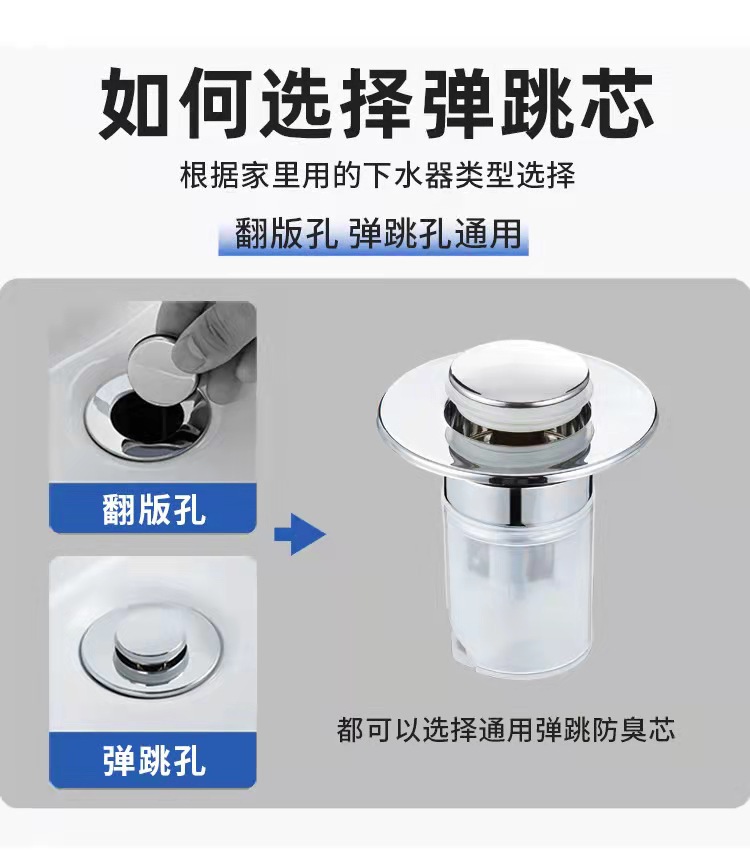 如何选择弹跳芯

根据家里用的下水器类型选择

翻版孔 弹跳孔通用

翻版孔

弹跳孔

都可以选择通用弹跳防臭芯