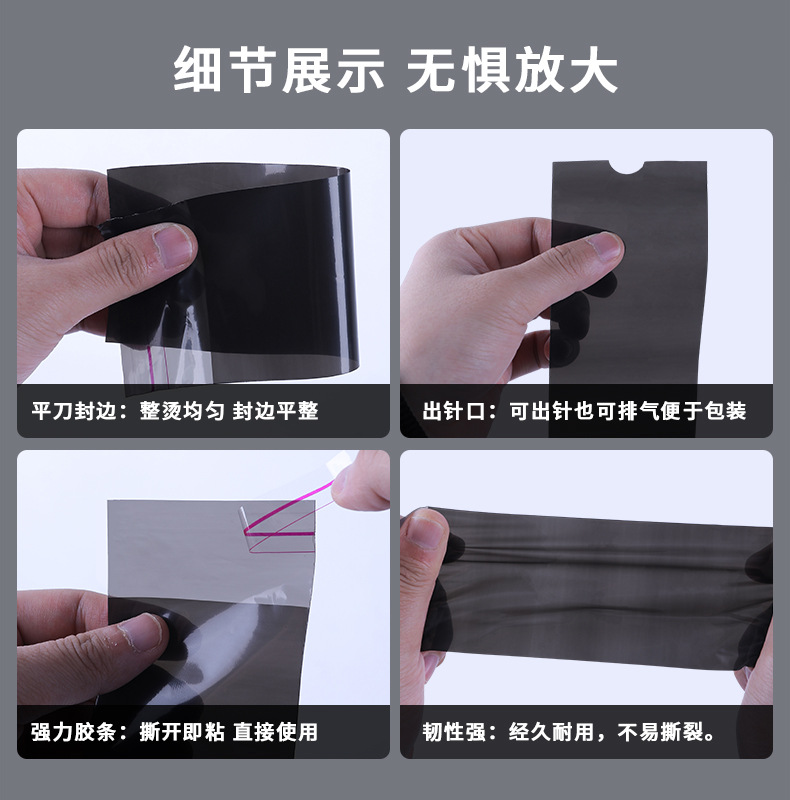 细节展示 无惧放大

平刀封边：整烫均匀 封边平整

出针口：可出针也可排气便于包装

强力胶条：撕开即粘 直接使用

韧性强：经久耐用，不易撕裂。