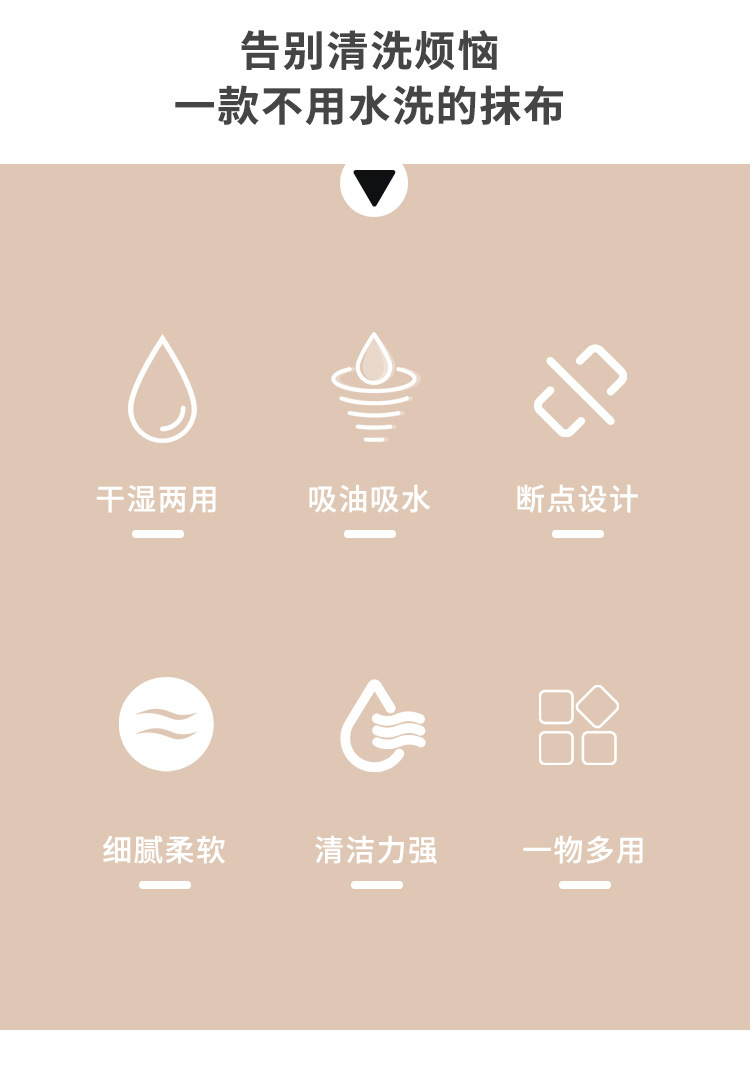 告别清洗烦恼
一款不用水洗的抹布

干湿两用

吸油吸水

断点设计

细腻柔软

清洁力强

一物多用