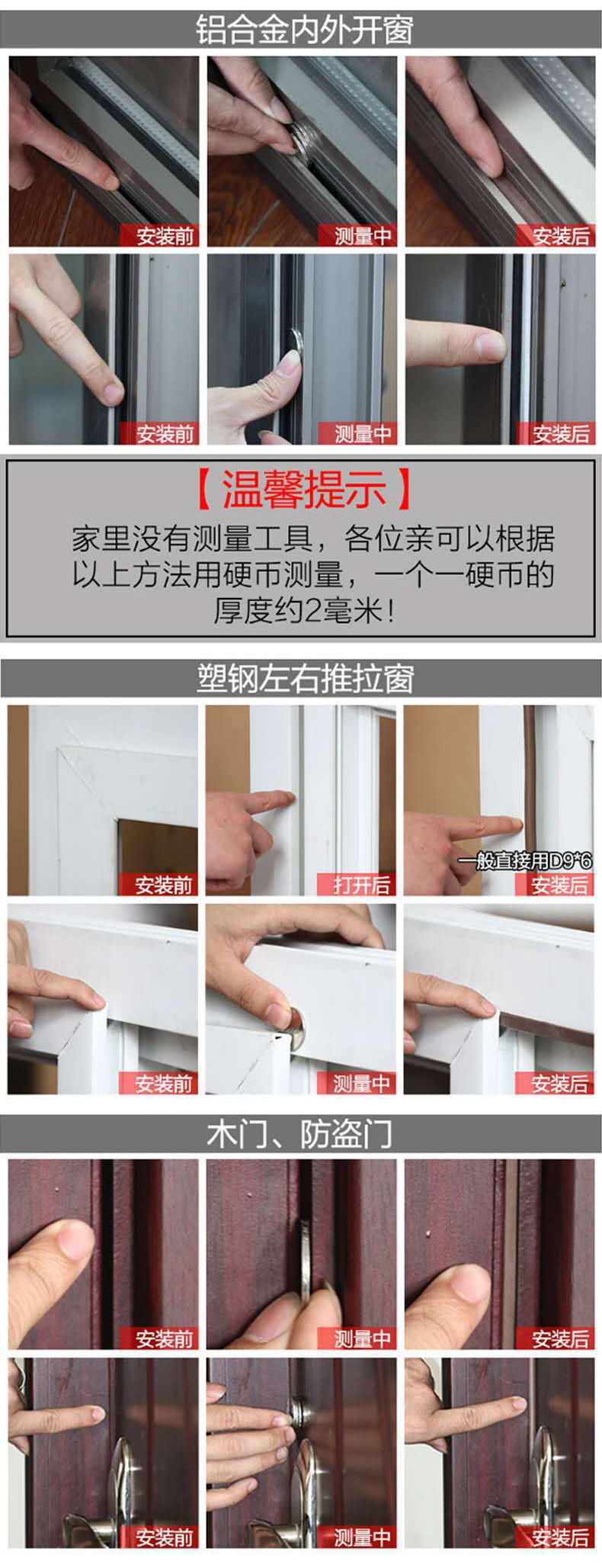 铝合金内外开窗

安装前
测量中
安装后

安装前
测量中
安装后

【温馨提示】

家里没有测量工具，各位亲可以根据以上方法用硬币测量，一个一硬币的厚度约2毫米！

塑钢左右推拉窗

安装前
打开后
一般直接用D9*6
安装后

安装前
测量中
安装后

木门、防盗门

安装前
测量中
安装后

安装前
测量中
安装后