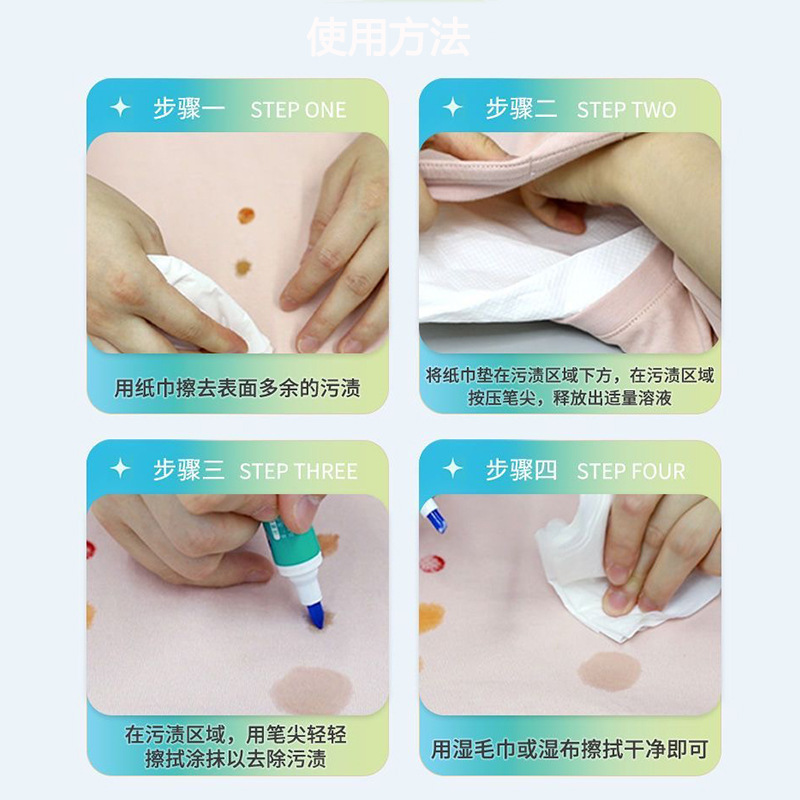 使用方法

步骤一 STEP ONE

用纸巾擦去表面多余的污渍

步骤二 STEP TWO

将纸巾垫在污渍区域下方，在污渍区域按压笔尖，释放出适量溶液

步骤三 STEP THREE

在污渍区域，用笔尖轻轻擦拭涂抹以去除污渍

步骤四 STEP FOUR

用湿毛巾或湿布擦拭干净即可