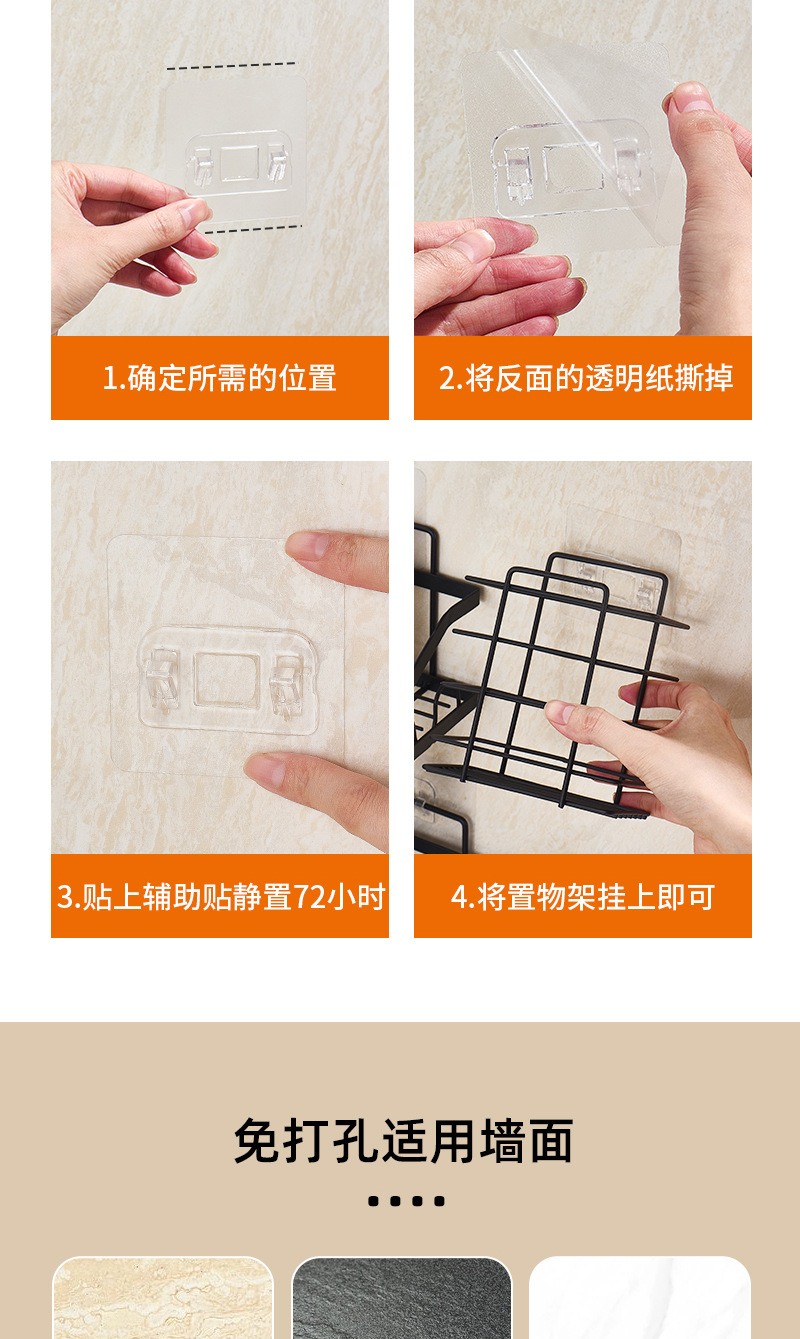 1.确定所需的位置

2.将反面的透明纸撕掉

3.贴上辅助贴静置72小时

4.将置物架挂上即可

免打孔适用墙面