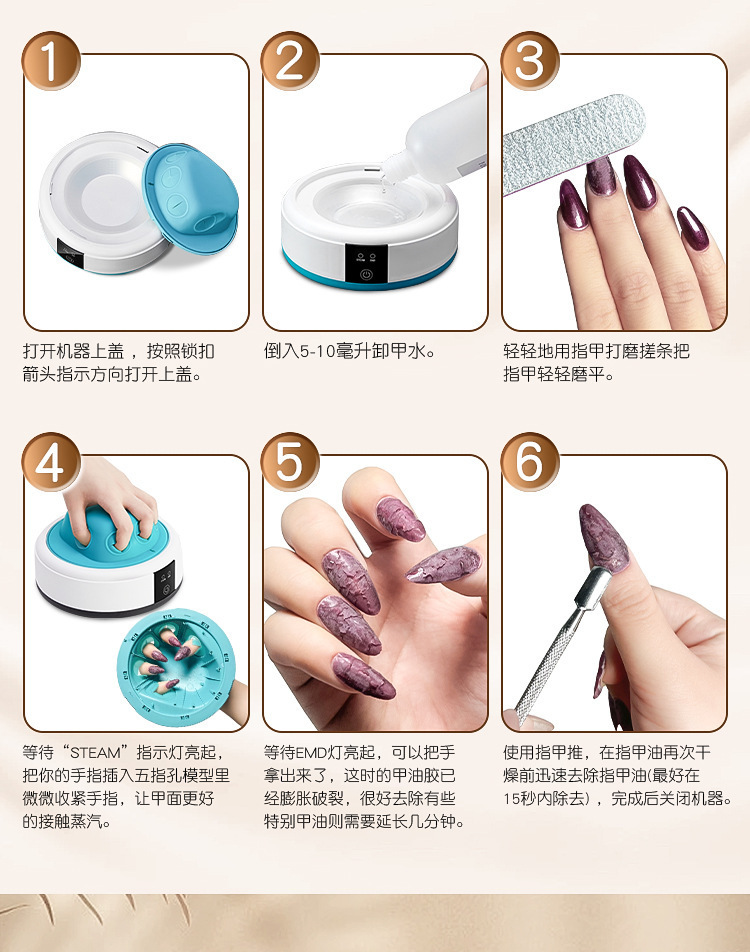 1

打开机器上盖，按照锁扣箭头指示方向打开上盖。

2

倒入5-10毫升卸甲水。

3

轻轻地用指甲打磨搓条把指甲轻轻磨平。

4

等待“STEAM”指示灯亮起，把你的手指插入五指孔模型里微微收紧手指，让甲面更好的接触蒸汽。

5

等待EMD灯亮起，可以把手拿出来了，这时的甲油胶已经膨胀破裂，很好去除有些特别甲油则需要延长几分钟。

6

使用指甲推，在指甲油再次干燥前迅速去除指甲油(最好在15秒内除去)，完成后关闭机器。