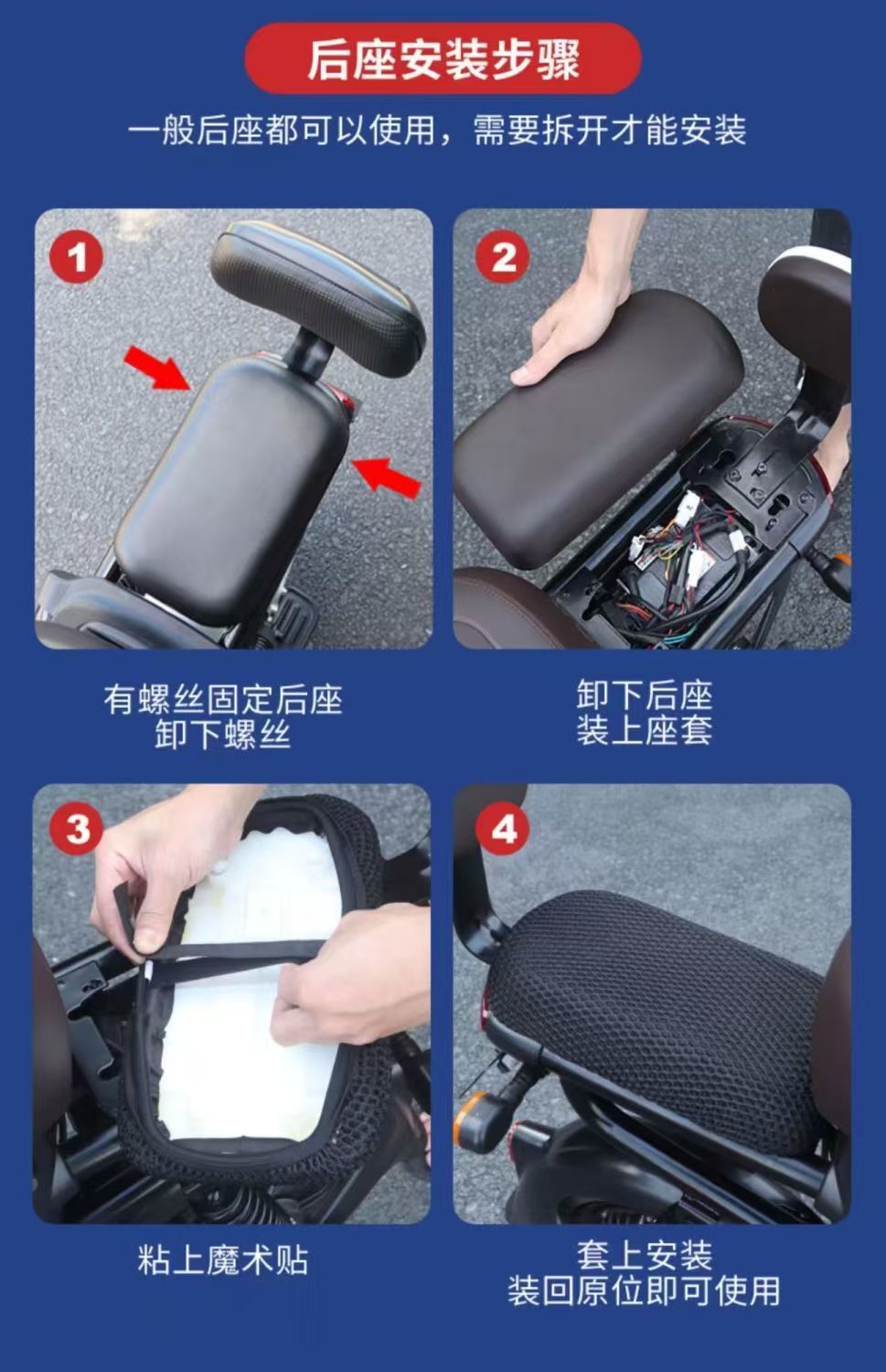 后座安装步骤

一般后座都可以使用，需要拆开才能安装

1

有螺丝固定后座
卸下螺丝

2

卸下后座
装上座套

3

粘上魔术贴

4

套上安装
装回原位即可使用