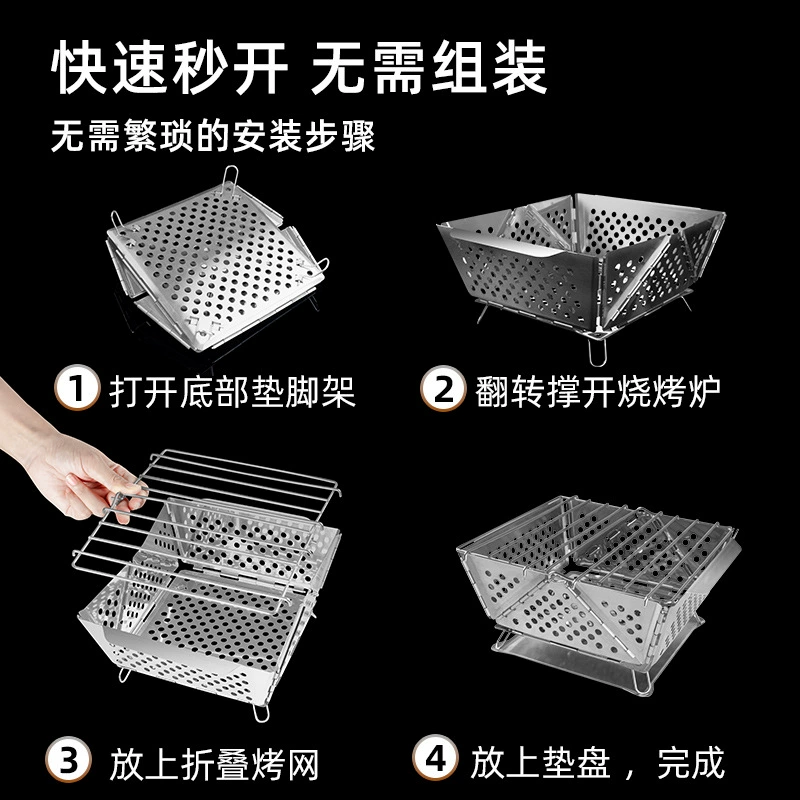 快速秒开 无需组装

无需繁琐的安装步骤

1 打开底部垫脚架

2 翻转撑开烧烤炉

3 放上折叠烤网

4 放上垫盘，完成