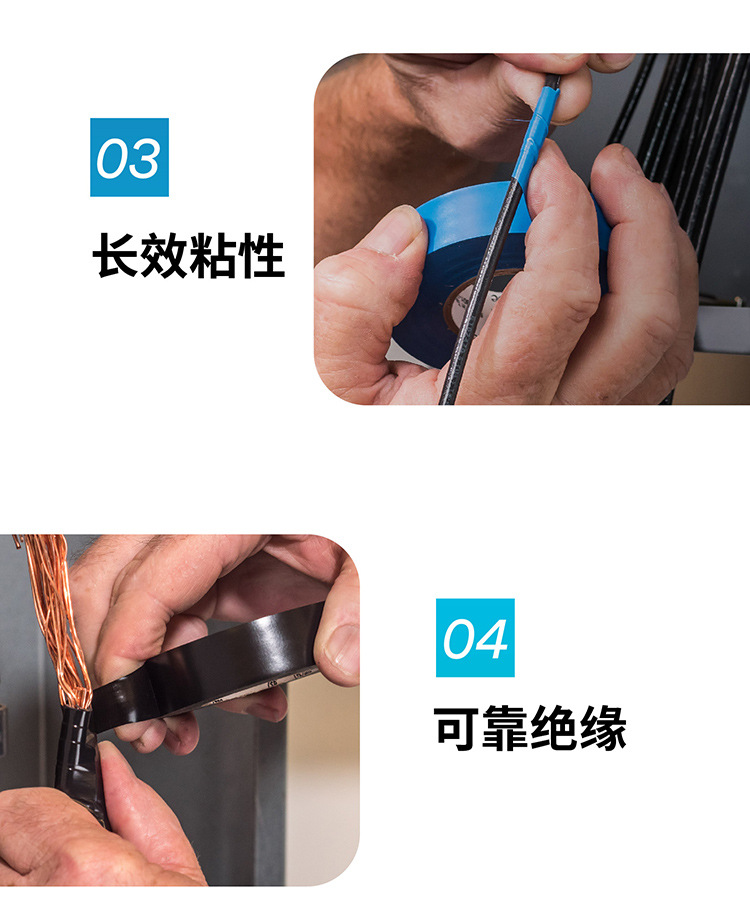 03

长效粘性

04

可靠绝缘