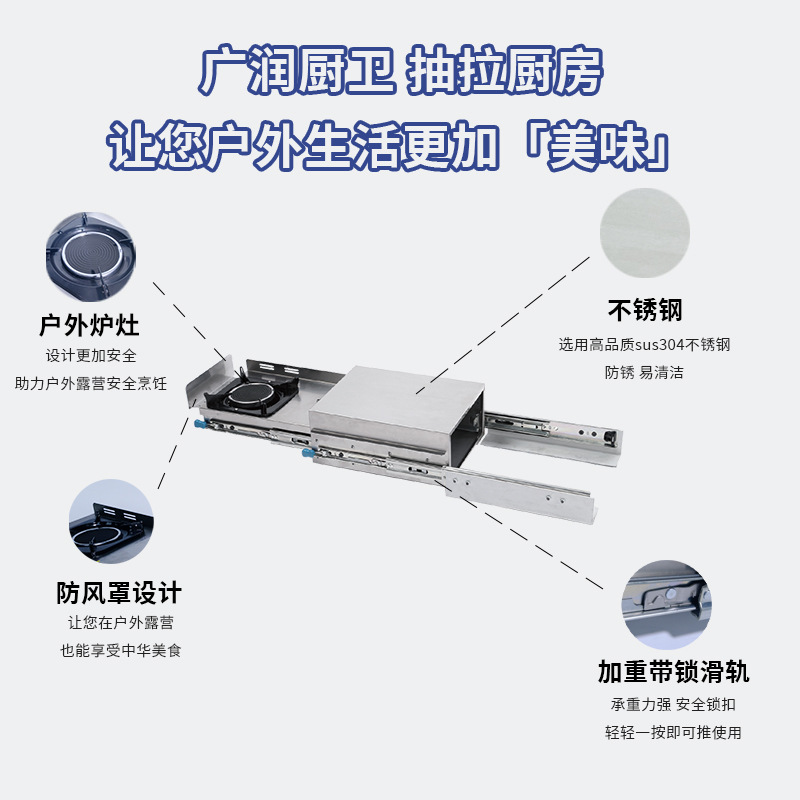 广润厨卫 抽拉厨房
让您户外生活更加「美味」

户外炉灶
设计更加安全
助力户外露营安全烹饪

不锈钢
选用高品质sus304不锈钢
防锈 易清洁

防风罩设计
让您在户外露营
也能享受中华美食

加重带锁滑轨
承重力强 安全锁扣
轻轻一按即可推使用