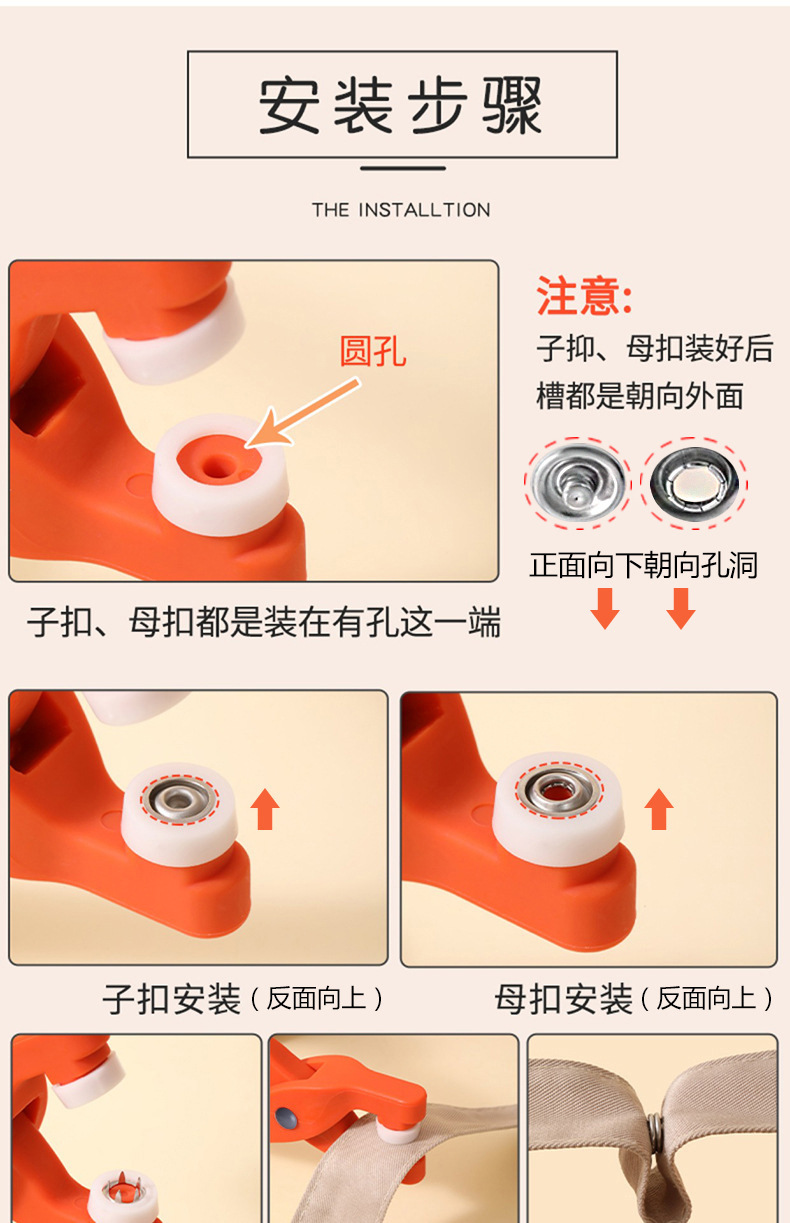 安装步骤

THE INSTALLTION

圆孔

注意:
子抑、母扣装好后槽都是朝向外面

正面向下朝向孔洞

子扣、母扣都是装在有孔这一端

子扣安装（反面向上）

母扣安装（反面向上）