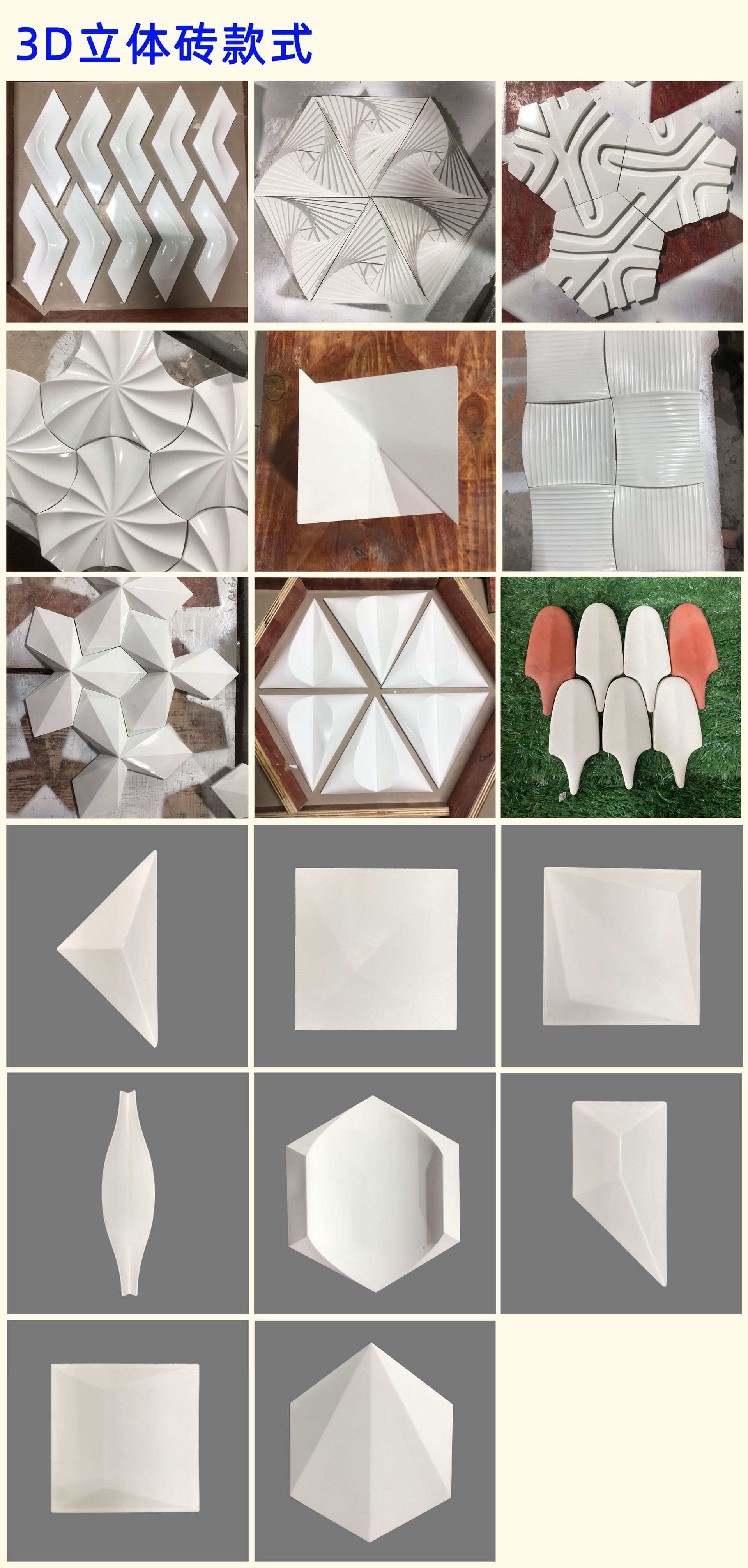 3D立体砖款式