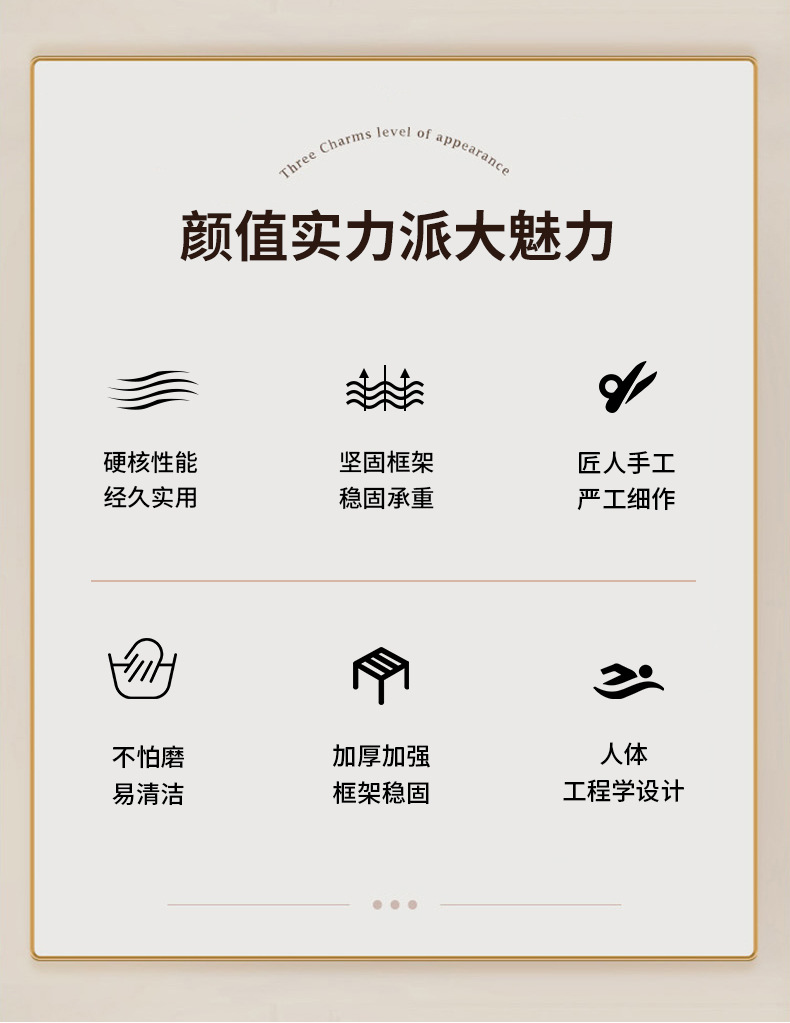 Three Charms level of appearance

颜值实力派大魅力

硬核性能
经久实用

坚固框架
稳固承重

匠人手工
严工细作

不怕磨
易清洁

加厚加强
框架稳固

人体
工程学设计