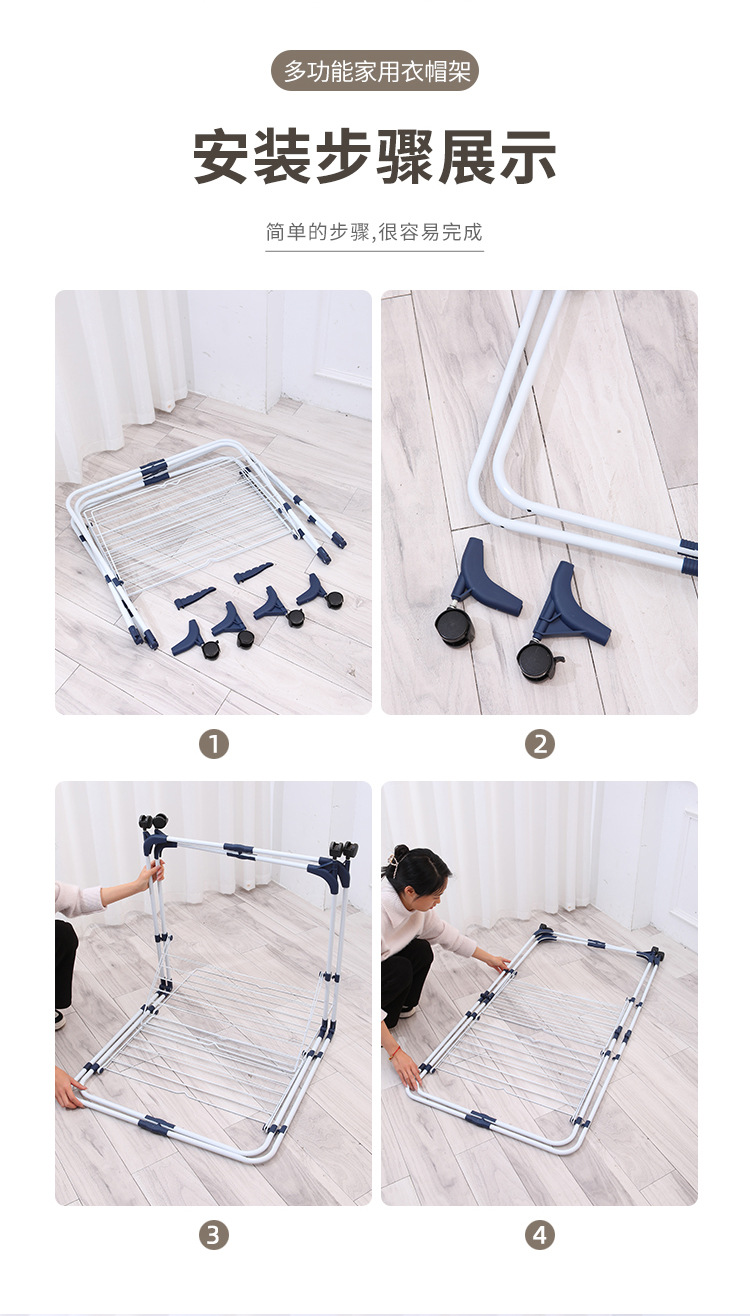 多功能家用衣帽架

安装步骤展示

简单的步骤,很容易完成

1

2

3

4