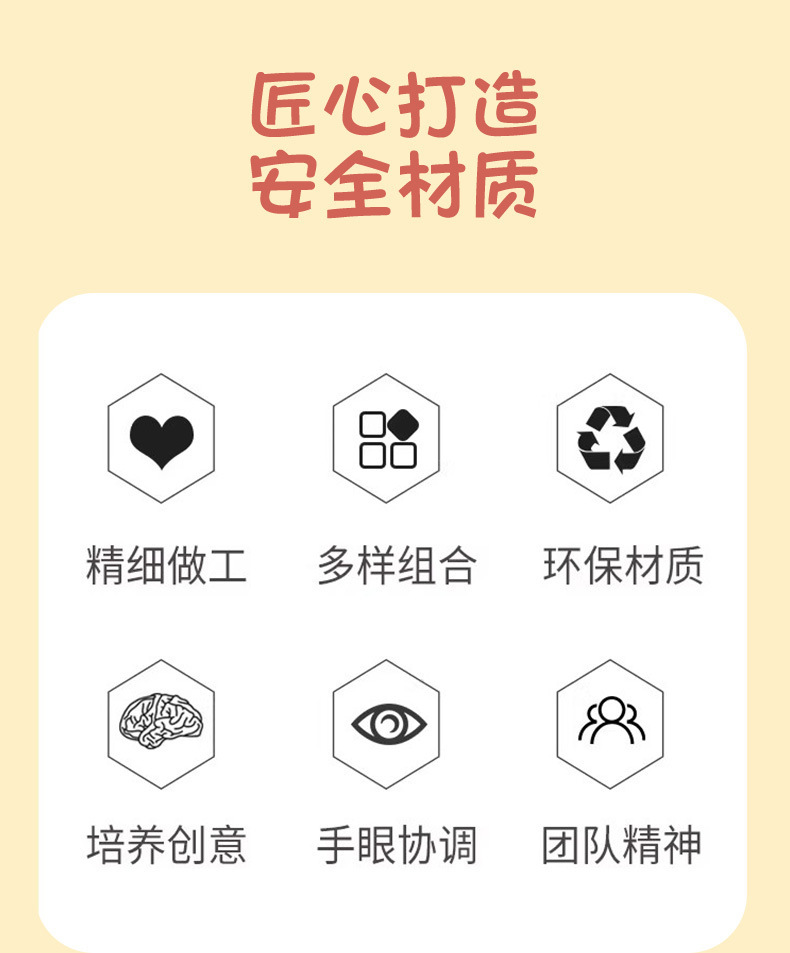 匠心打造
安全材质

精细做工

多样组合

环保材质

培养创意

手眼协调

团队精神