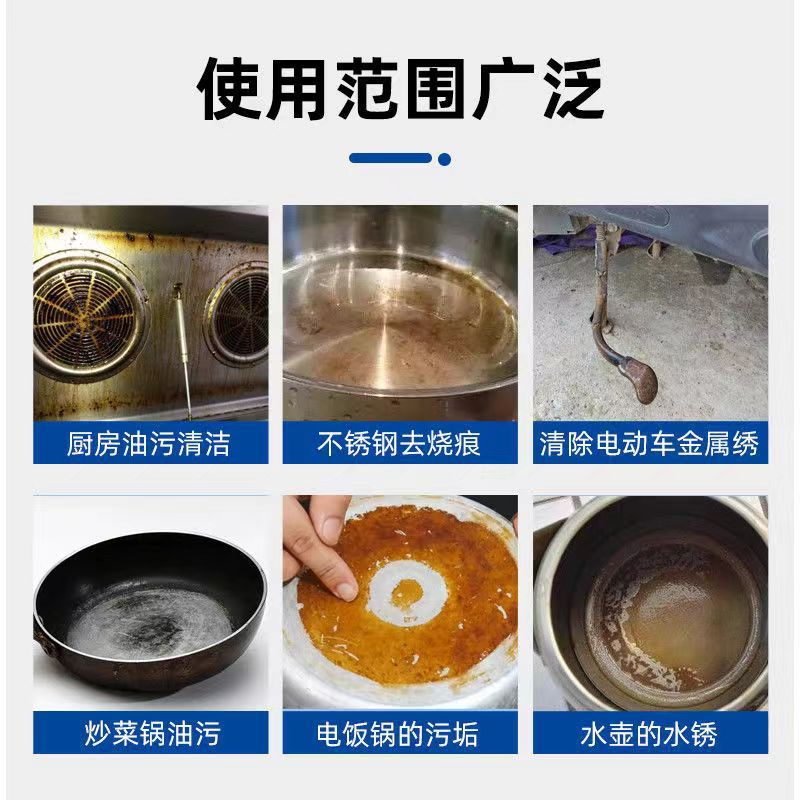 使用范围广泛

厨房油污清洁

不锈钢去烧痕

清除电动车金属绣

炒菜锅油污

电饭锅的污垢

水壶的水锈