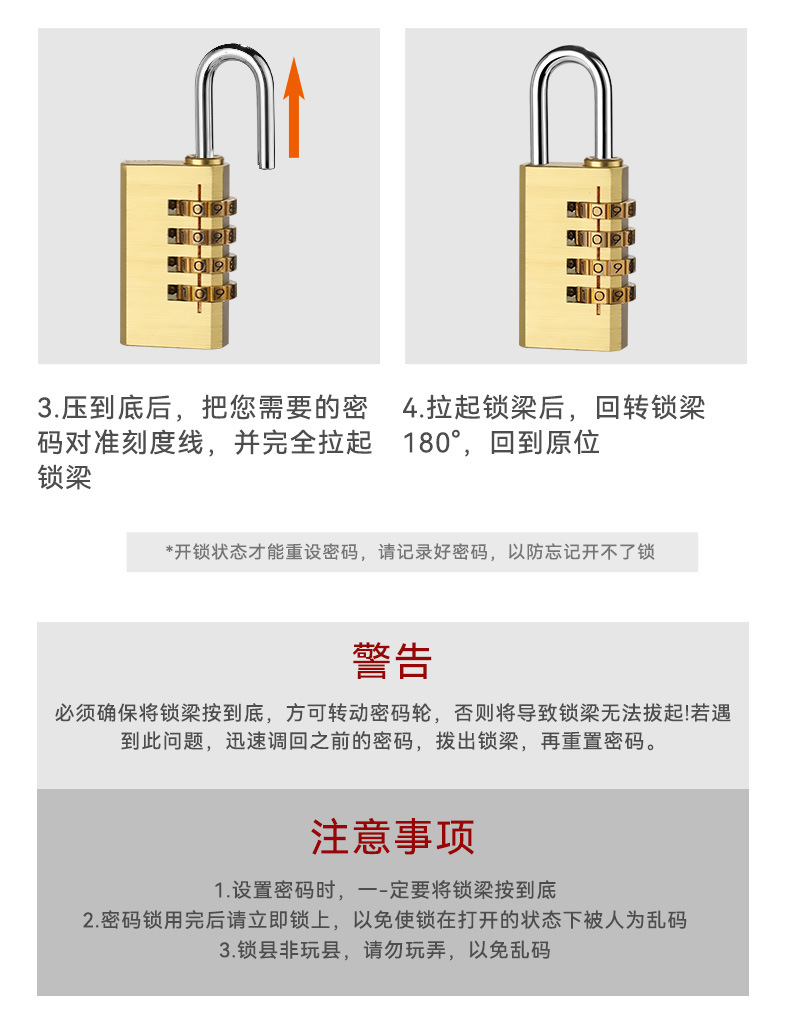 3.压到底后，把您需要的密码对准刻度线，并完全拉起锁梁

4.拉起锁梁后，回转锁梁180°，回到原位

*开锁状态才能重设密码，请记录好密码，以防忘记开不了锁

警告

必须确保将锁梁按到底，方可转动密码轮，否则将导致锁梁无法拔起!若遇到此问题，迅速调回之前的密码，拔出锁梁，再重置密码。

注意事项

1.设置密码时，一-定要将锁梁按到底
2.密码锁用完后请立即锁上，以免使锁在打开的状态下被人为乱码
3.锁县非玩县，请勿玩弄，以免乱码