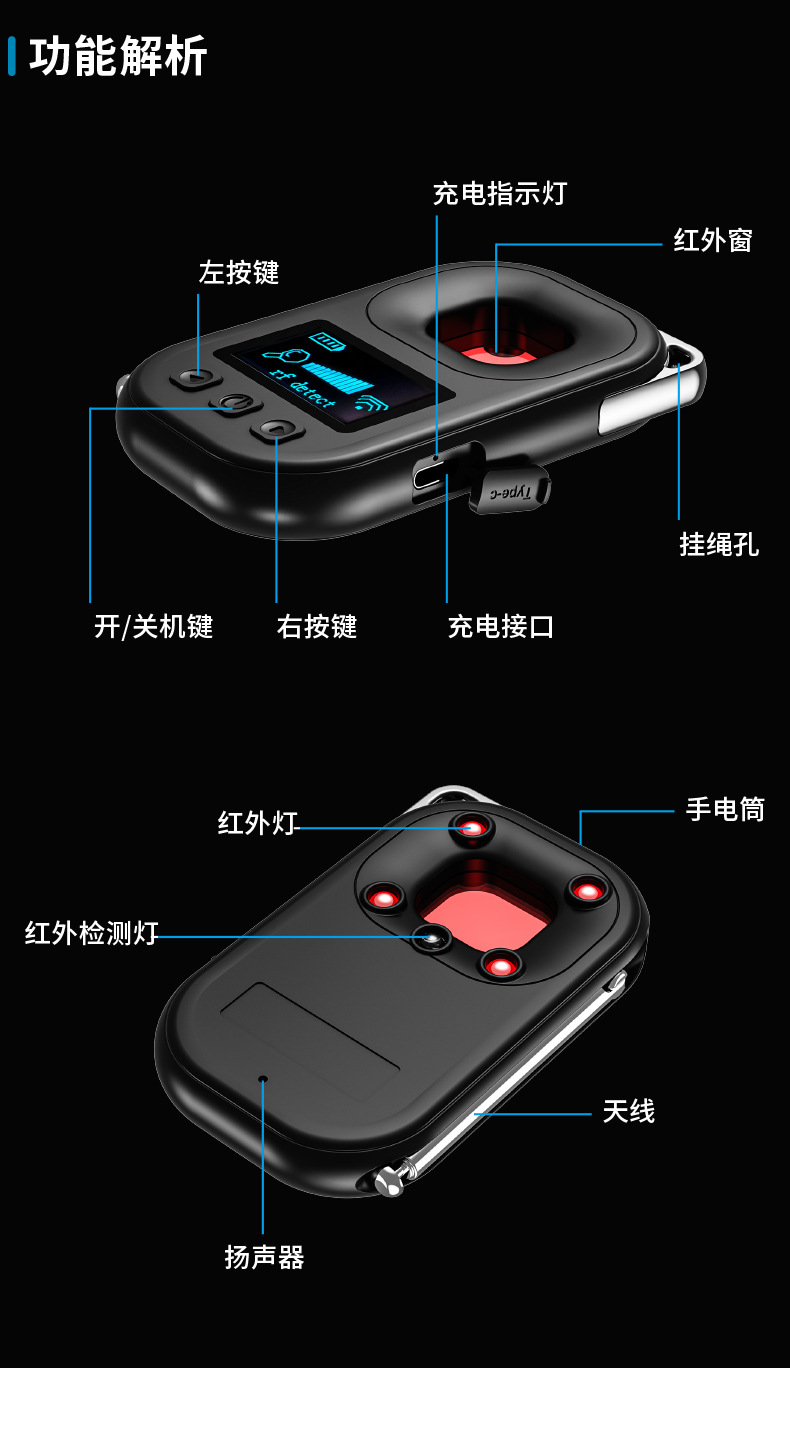 功能解析

充电指示灯

红外窗

左按键

rf detect

Type-c

挂绳孔

开/关机键

右按键

充电接口

红外灯

手电筒

红外检测灯

天线

扬声器