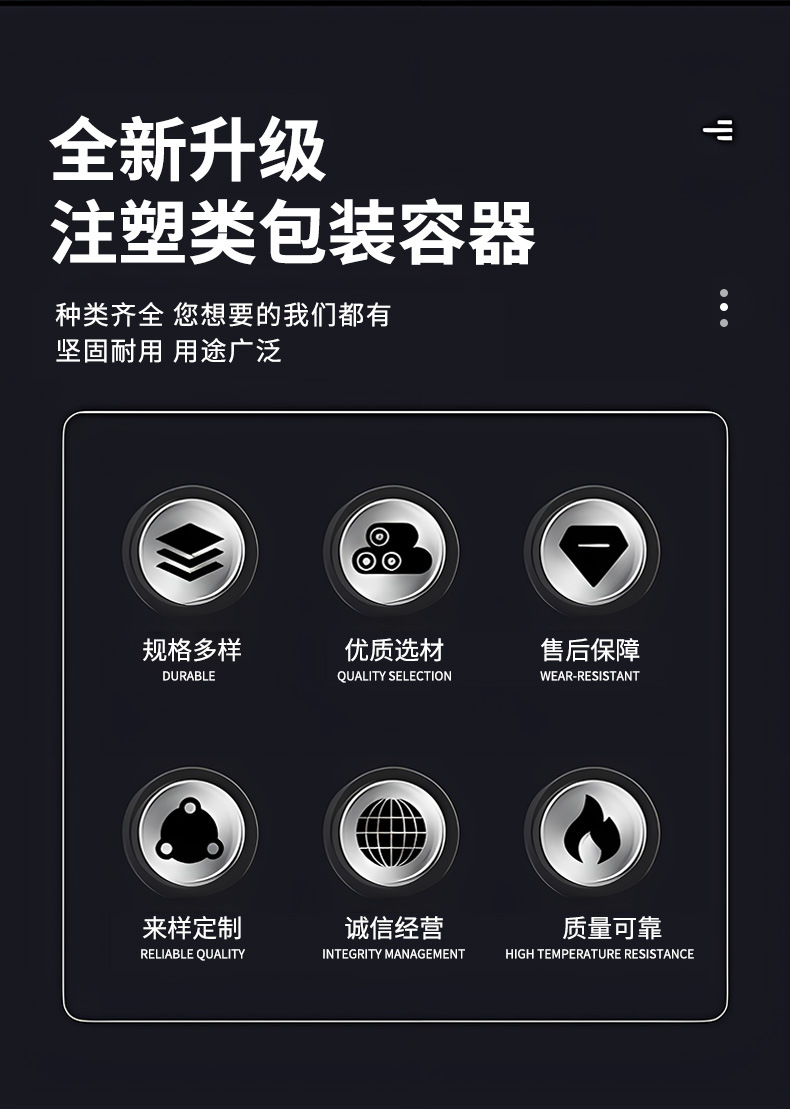 全新升级
注塑类包装容器

种类齐全 您想要的我们都有
坚固耐用 用途广泛

规格多样
DURABLE

优质选材
QUALITY SELECTION

售后保障
WEAR-RESISTANT

来样定制
RELIABLE QUALITY

诚信经营
INTEGRITY MANAGEMENT

质量可靠
HIGH TEMPERATURE RESISTANCE