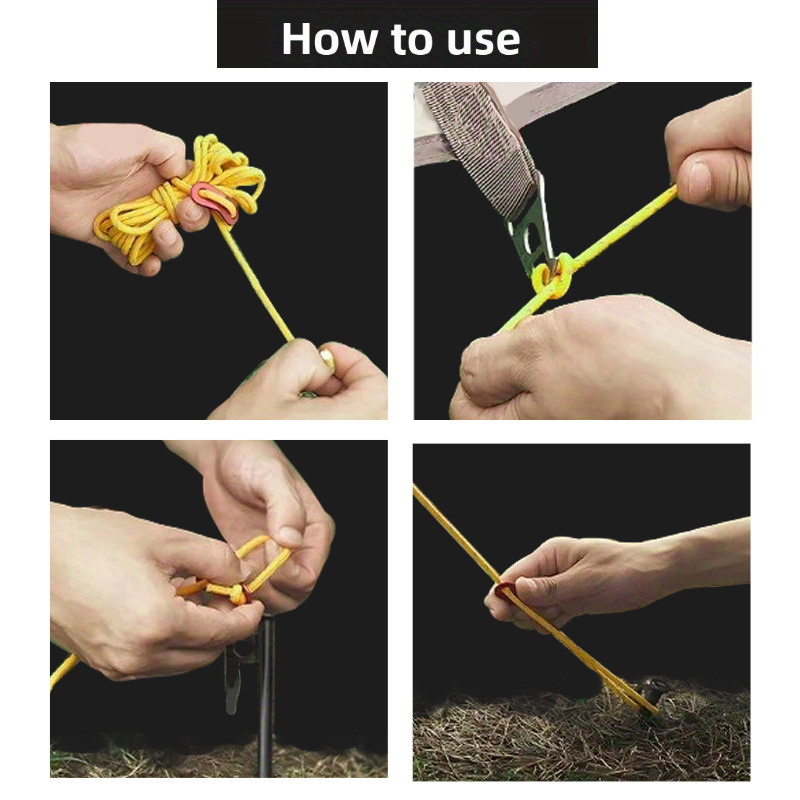 How to use