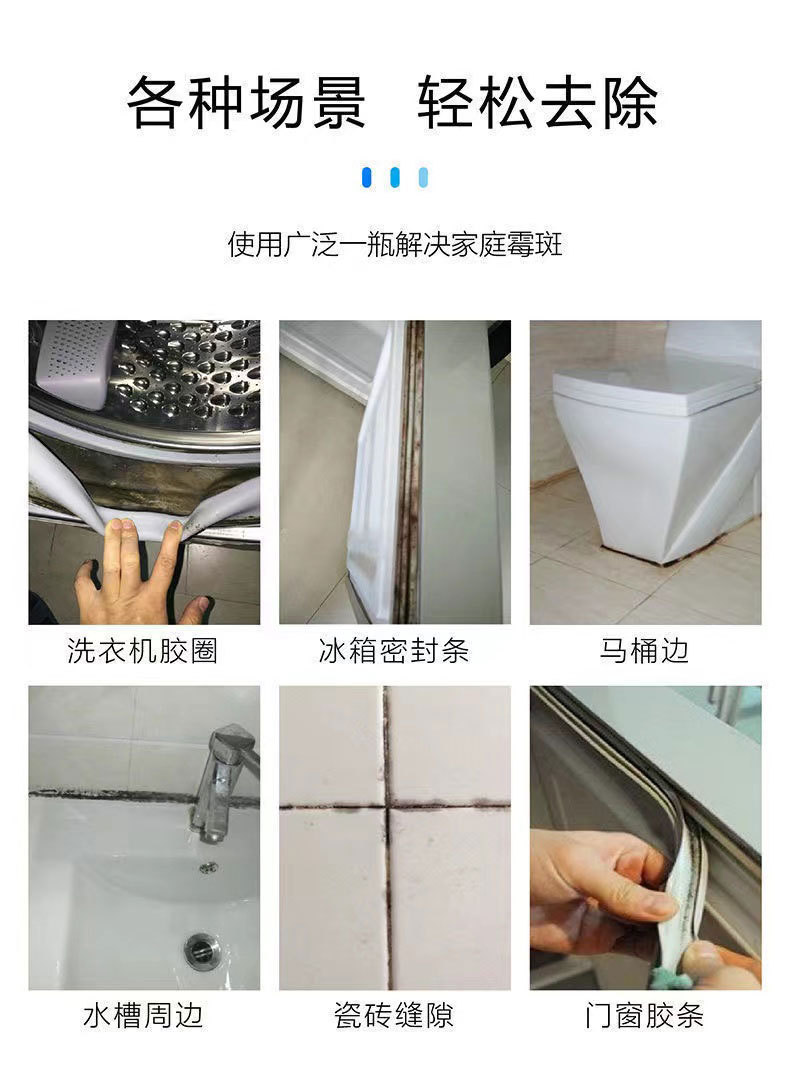 各种场景　轻松去除

使用广泛一瓶解决家庭霉斑

洗衣机胶圈

冰箱密封条

马桶边

水槽周边

瓷砖缝隙

门窗胶条