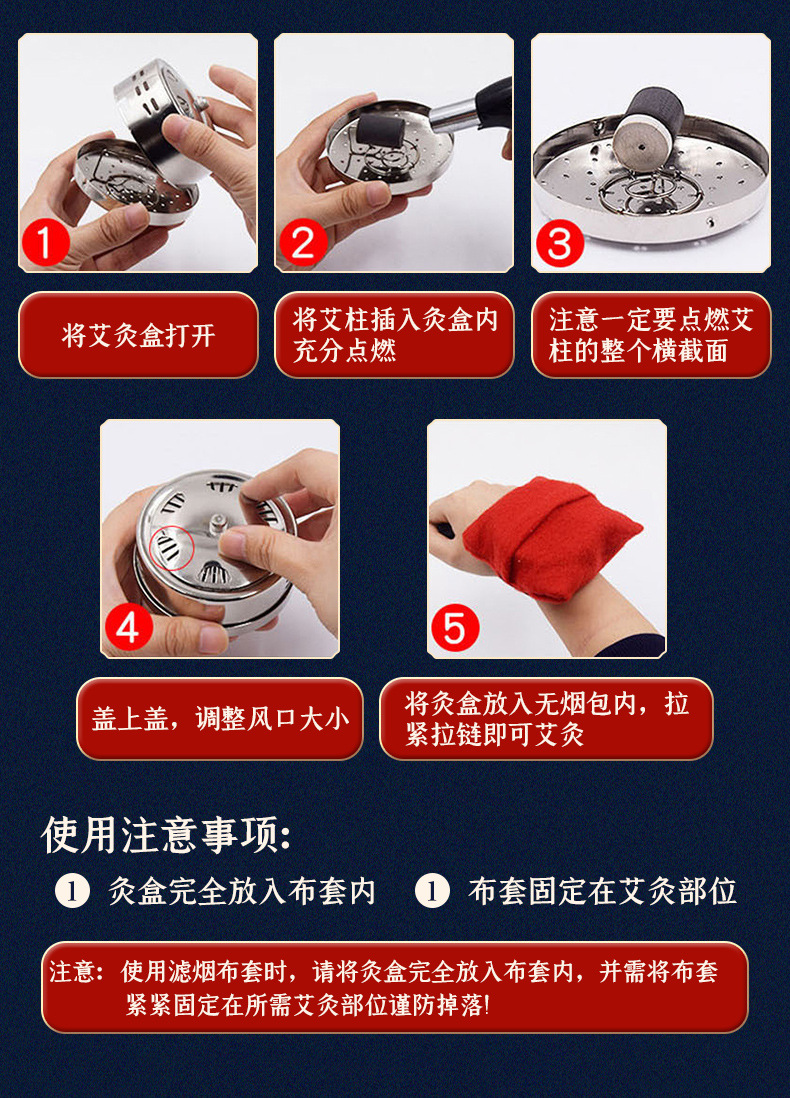 1

将艾灸盒打开

2

将艾柱插入灸盒内充分点燃

3

注意一定要点燃艾柱的整个横截面

4

盖上盖，调整风口大小

5

将灸盒放入无烟包内，拉紧拉链即可艾灸

使用注意事项:

1 灸盒完全放入布套内 1 布套固定在艾灸部位

注意：使用滤烟布套时，请将灸盒完全放入布套内，并需将布套紧紧固定在所需艾灸部位谨防掉落!