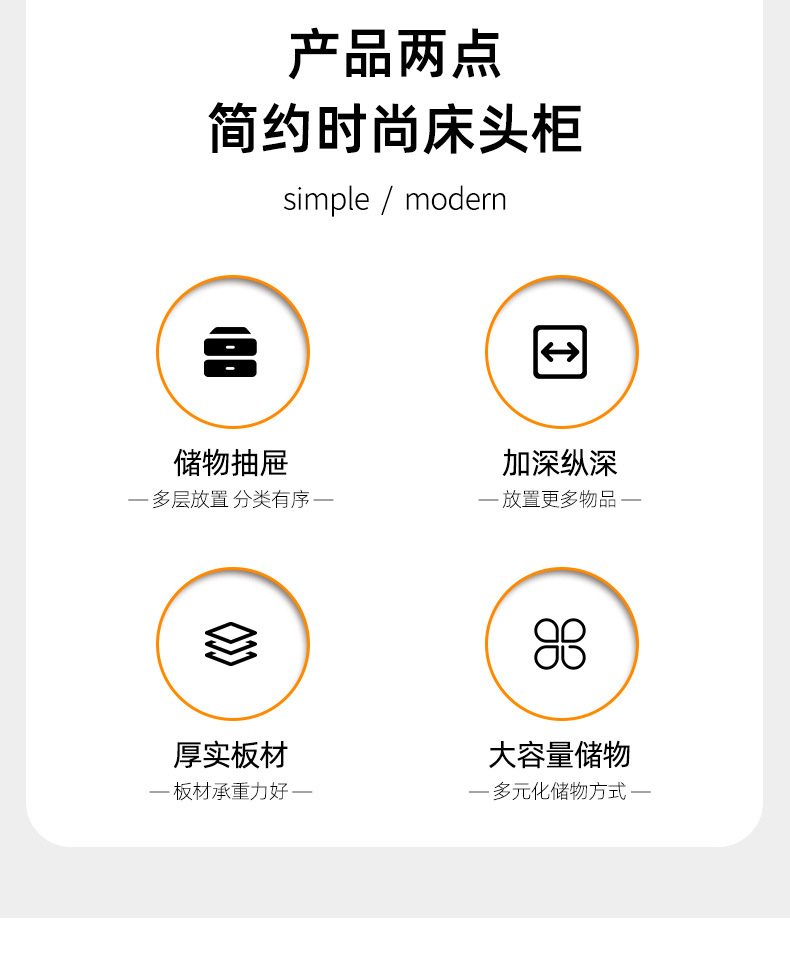 产品两点
简约时尚床头柜

simple / modern

储物抽屉
— 多层放置 分类有序 —

加深纵深
— 放置更多物品 —

厚实板材
— 板材承重力好 —

大容量储物
— 多元化储物方式 —