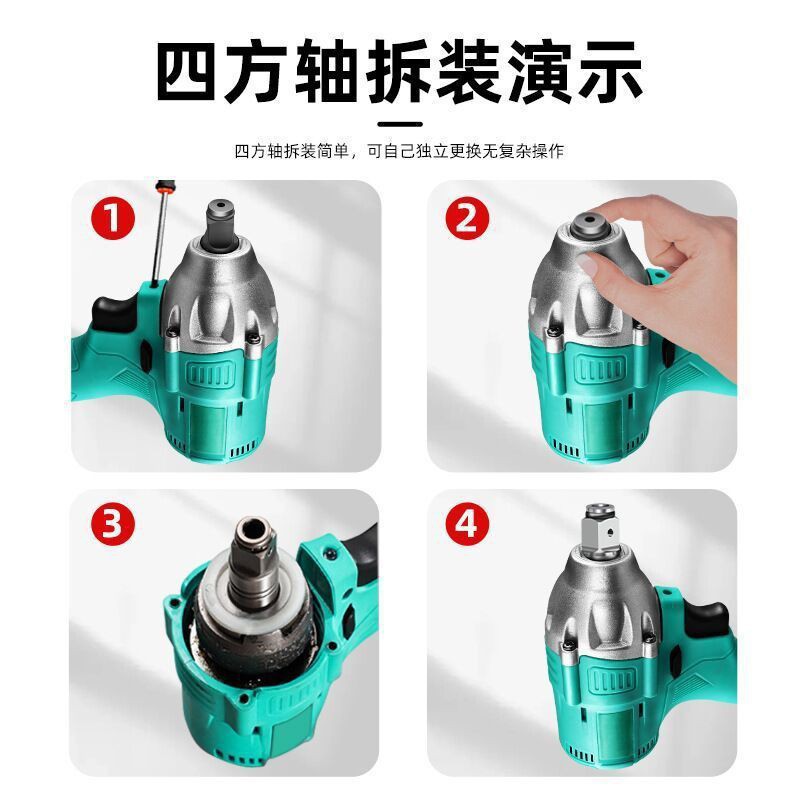 四方轴拆装演示

四方轴拆装简单，可自己独立更换无复杂操作

1

2

3

4