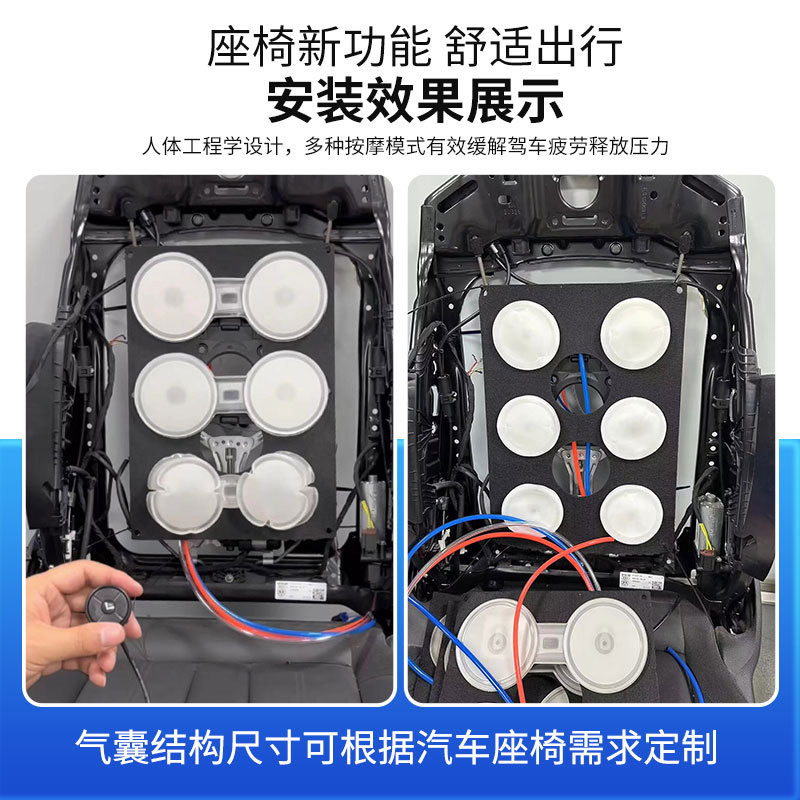 座椅新功能 舒适出行
安装效果展示
人体工程学设计，多种按摩模式有效缓解驾车疲劳释放压力

气囊结构尺寸可根据汽车座椅需求定制