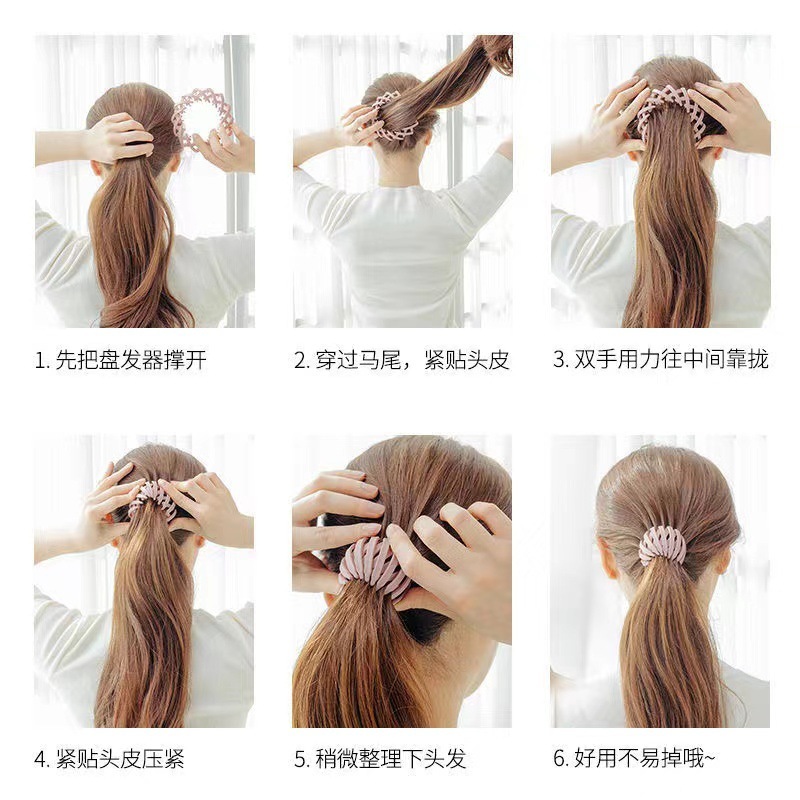 1. 先把盘发器撑开

2. 穿过马尾，紧贴头皮

3. 双手用力往中间靠拢

4. 紧贴头皮压紧

5. 稍微整理下头发

6. 好用不易掉哦~