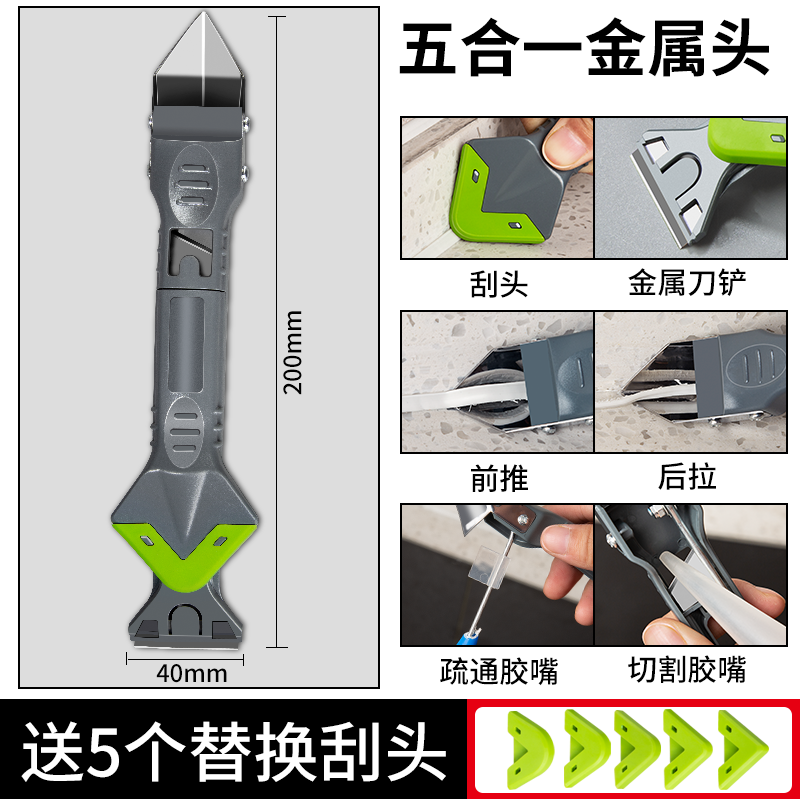 200mm

40mm

五合一金属头

刮头

金属刀铲

前推

后拉

疏通胶嘴

切割胶嘴

送5个替换刮头