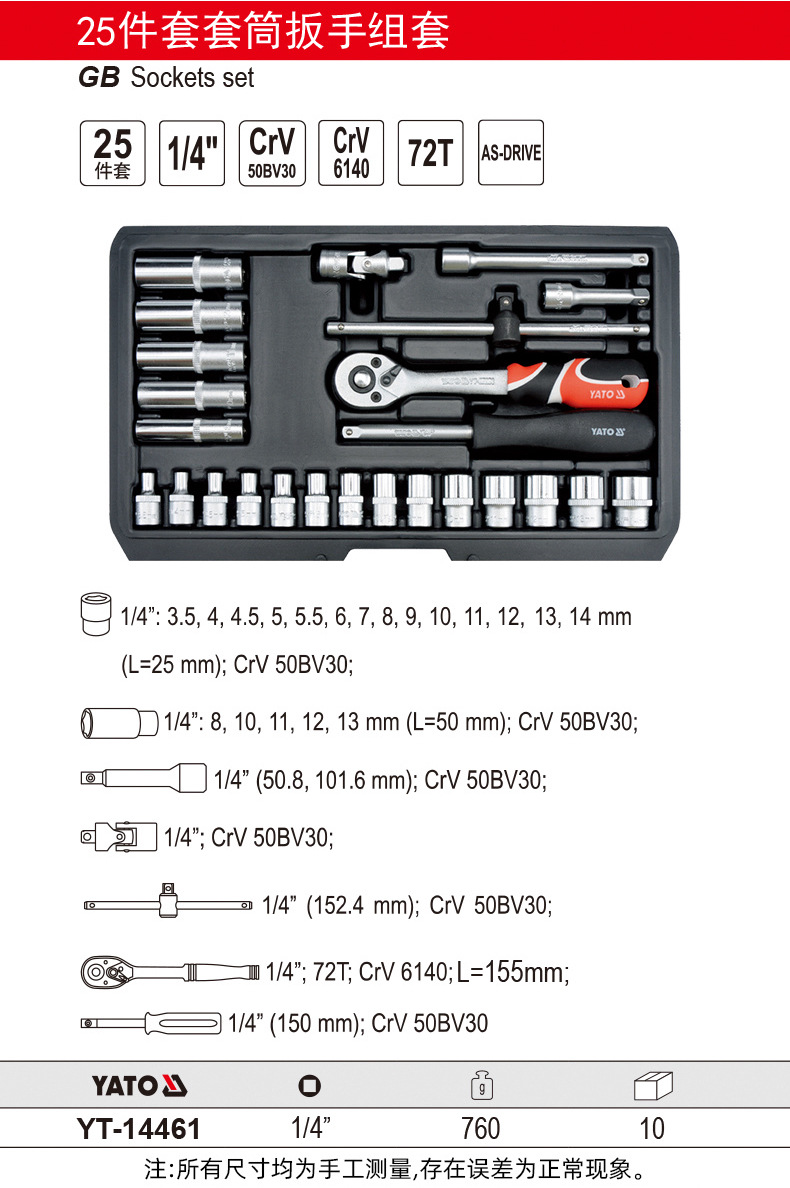 25件套套筒扳手组套

GB Sockets set

25 件套

1/4"

CrV 50BV30

CrV 6140

72T

AS-DRIVE

YATO

YATO

1/4": 3.5, 4, 4.5, 5, 5.5, 6, 7, 8, 9, 10, 11, 12, 13, 14 mm (L=25 mm); CrV 50BV30;

1/4": 8, 10, 11, 12, 13 mm (L=50 mm); CrV 50BV30;

1/4" (50.8, 101.6 mm); CrV 50BV30;

1/4"; CrV 50BV30;

1/4" (152.4 mm); CrV 50BV30;

1/4"; 72T; CrV 6140; L=155mm;

1/4" (150 mm); CrV 50BV30

| YATO | | g | |
|---|---|---|---|
| YT-14461 | 1/4" | 760 | 10 |

注:所有尺寸均为手工测量,存在误差为正常现象。