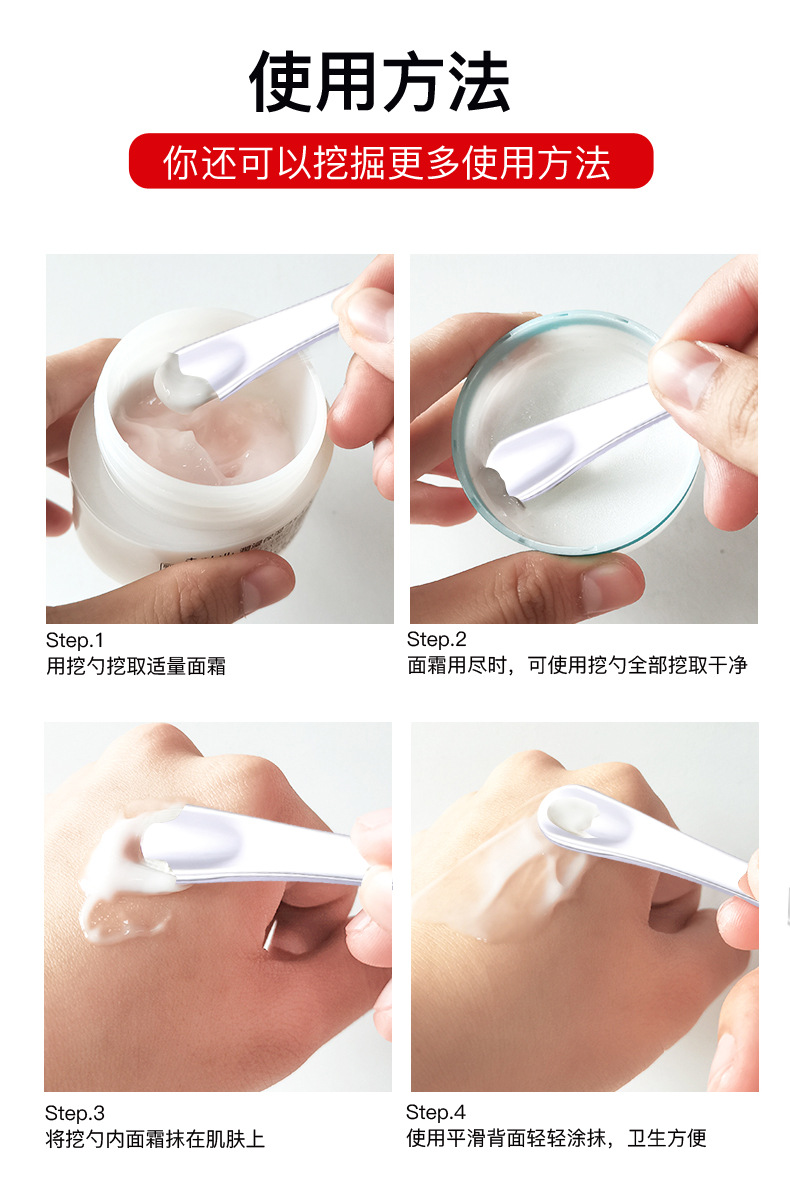 使用方法

你还可以挖掘更多使用方法

Step.1
用挖勺挖取适量面霜

Step.2
面霜用尽时，可使用挖勺全部挖取干净

Step.3
将挖勺内面霜抹在肌肤上

Step.4
使用平滑背面轻轻涂抹，卫生方便