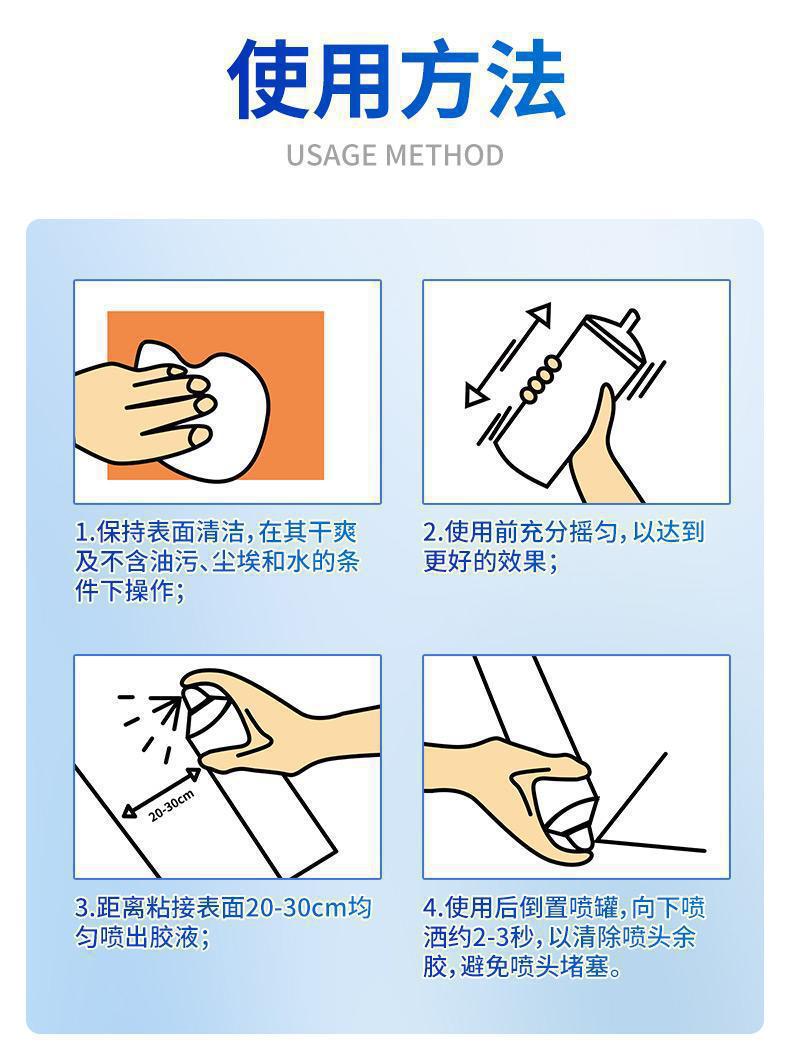 使用方法
USAGE METHOD

1.保持表面清洁，在其干爽及不含油污、尘埃和水的条件下操作；

2.使用前充分摇匀，以达到更好的效果；

20-30cm

3.距离粘接表面20-30cm均匀喷出胶液；

4.使用后倒置喷罐，向下喷洒约2-3秒，以清除喷头余胶，避免喷头堵塞。