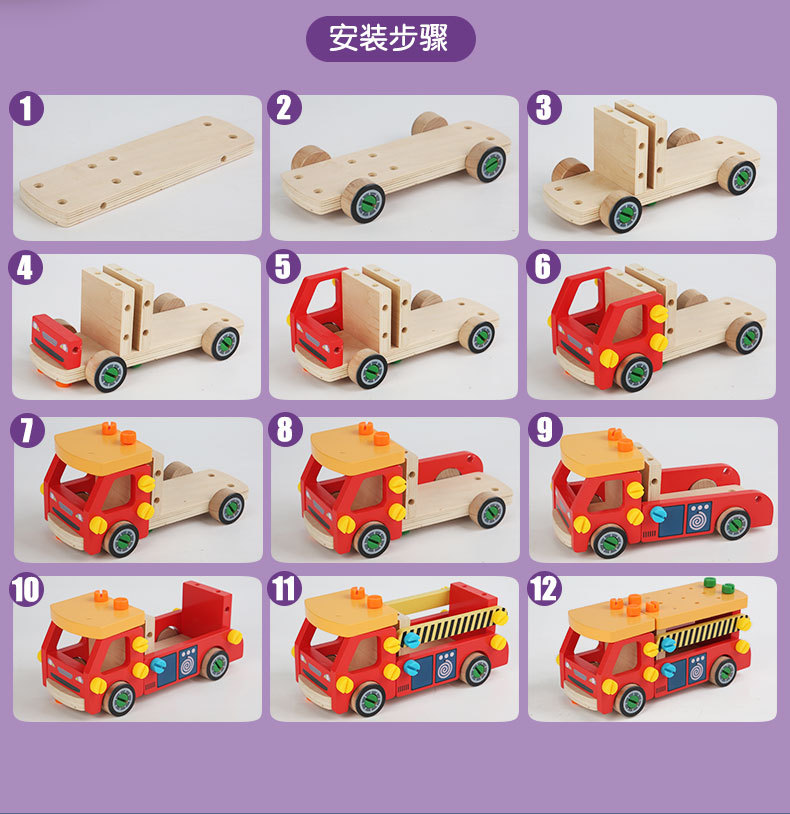 安装步骤

1

2

3

4

5

6

7

8

9

10

11

12