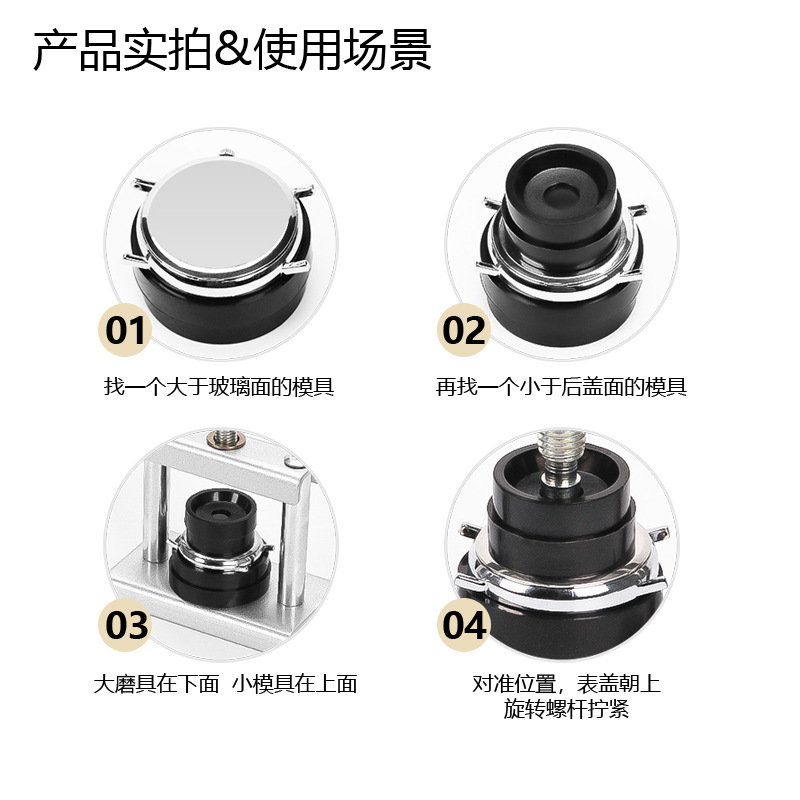 产品实拍&使用场景

01

找一个大于玻璃面的模具

02

再找一个小于后盖面的模具

03

大磨具在下面 小模具在上面

04

对准位置，表盖朝上
旋转螺杆拧紧