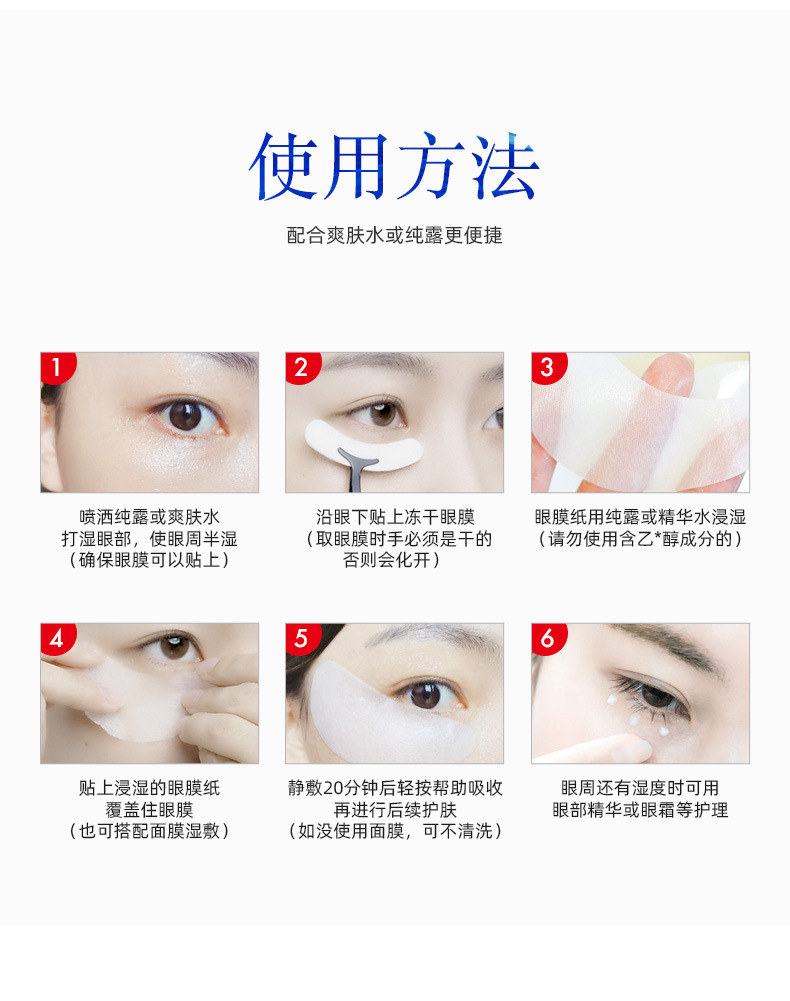 使用方法

配合爽肤水或纯露更便捷

1

喷洒纯露或爽肤水
打湿眼部，使眼周半湿
（确保眼膜可以贴上）

2

沿眼下贴上冻干眼膜
（取眼膜时手必须是干的
否则会化开）

3

眼膜纸用纯露或精华水浸湿
（请勿使用含乙*醇成分的）

4

贴上浸湿的眼膜纸
覆盖住眼膜
（也可搭配面膜湿敷）

5

静敷20分钟后轻按帮助吸收
再进行后续护肤
（如没使用面膜，可不清洗）

6

眼周还有湿度时可用
眼部精华或眼霜等护理