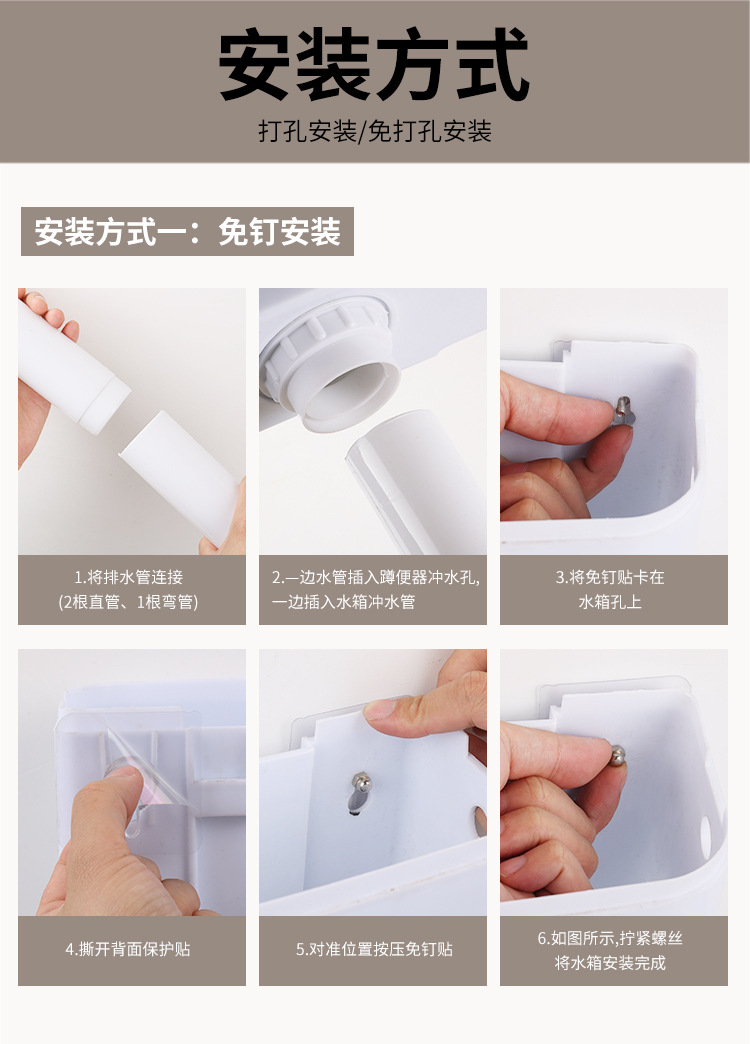 安装方式

打孔安装/免打孔安装

安装方式一：免钉安装

1.将排水管连接
(2根直管、1根弯管)

2.一边水管插入蹲便器冲水孔,
一边插入水箱冲水管

3.将免钉贴卡在
水箱孔上

4.撕开背面保护贴

5.对准位置按压免钉贴

6.如图所示,拧紧螺丝
将水箱安装完成