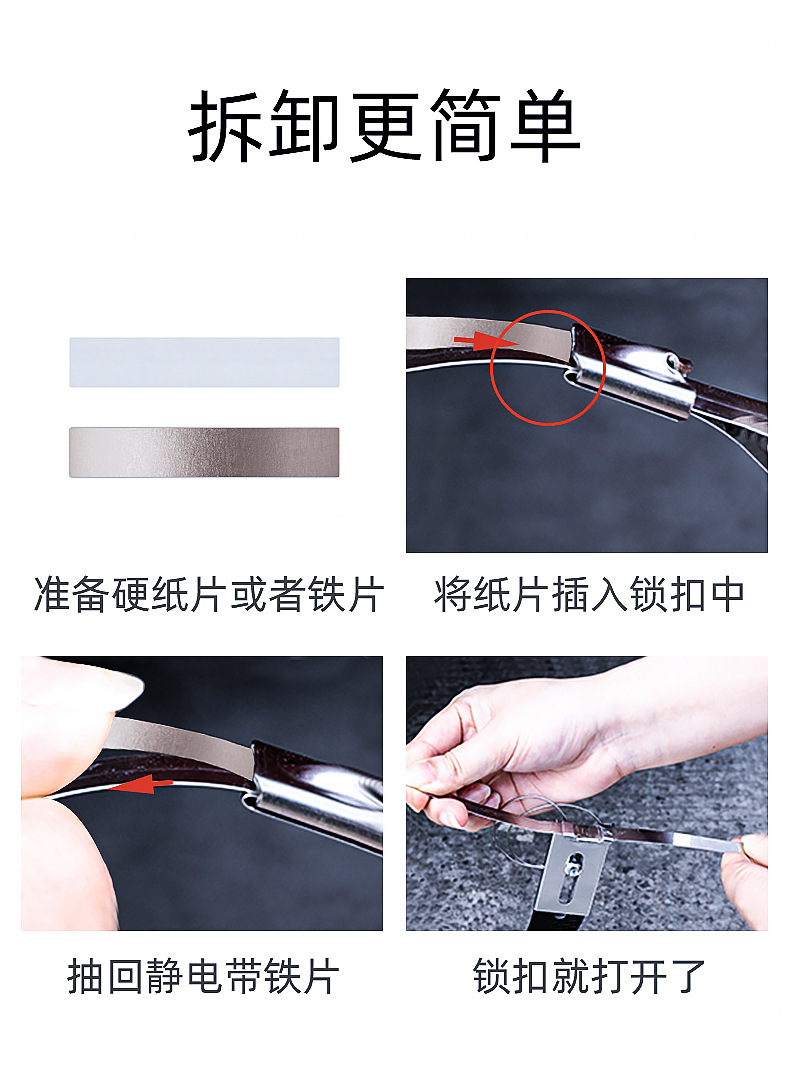 拆卸更简单

准备硬纸片或者铁片

将纸片插入锁扣中

抽回静电带铁片

锁扣就打开了