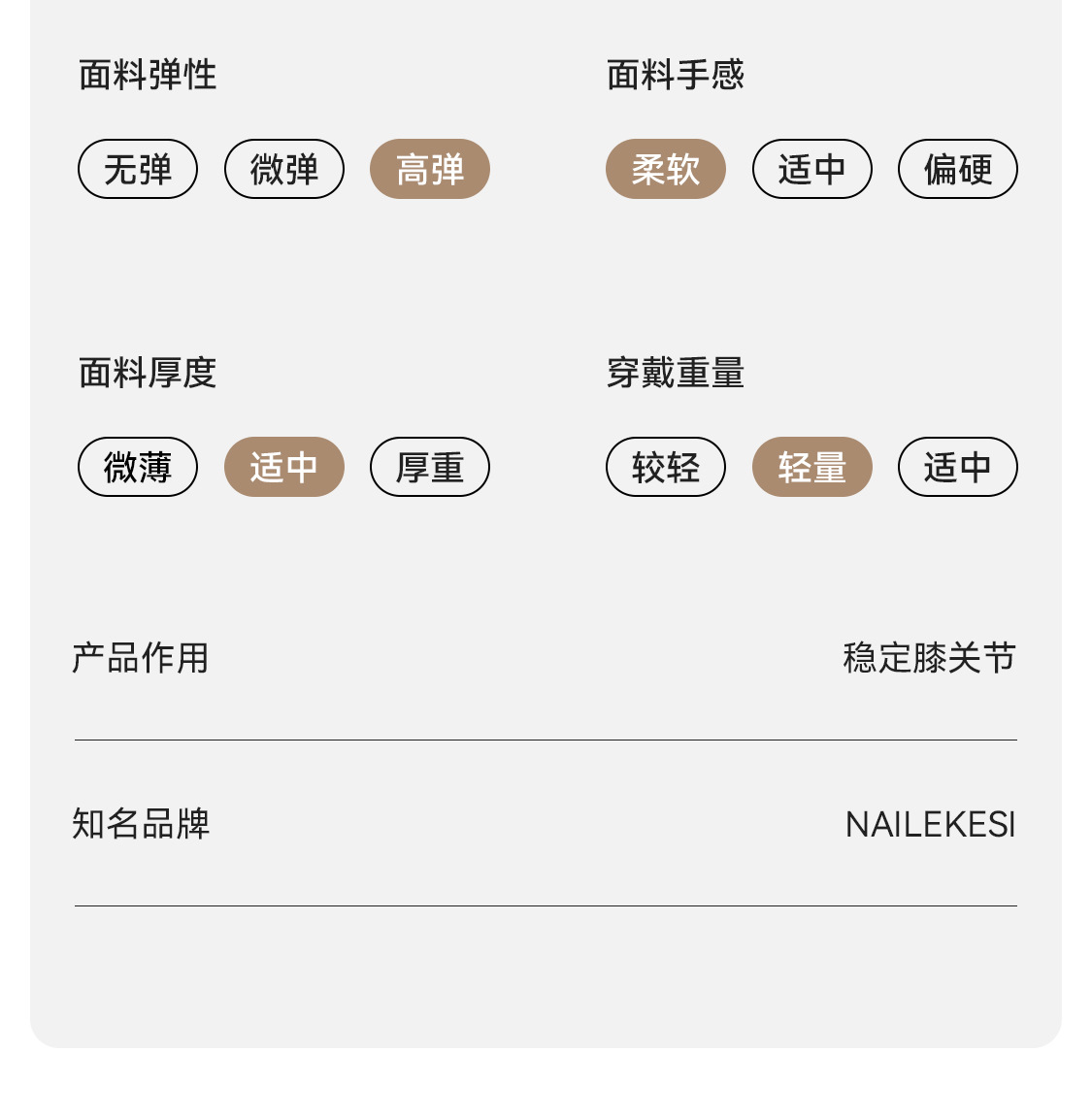 面料弹性

无弹 微弹 高弹

面料手感

柔软 适中 偏硬

面料厚度

微薄 适中 厚重

穿戴重量

较轻 轻量 适中

产品作用 稳定膝关节

知名品牌 NAILEKESI