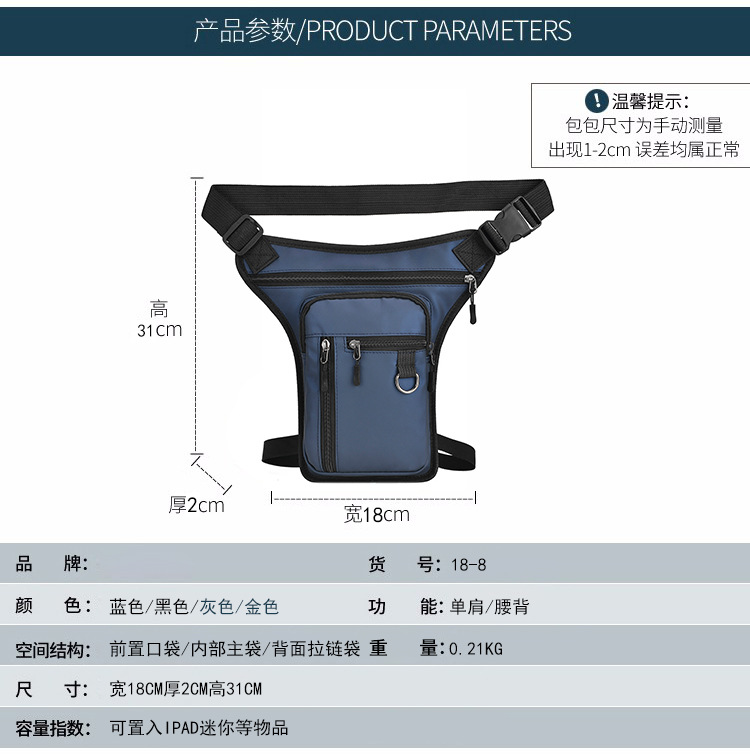 产品参数/PRODUCT PARAMETERS

温馨提示:
包包尺寸为手动测量
出现1-2cm 误差均属正常

高
31cm

厚2cm

宽18cm

| 品　牌: | | 货　号: | 18-8 |
|---|---|---|---|
| 颜　色: | 蓝色/黑色/灰色/金色 | 功　能: | 单肩/腰背 |
| 空间结构: | 前置口袋/内部主袋/背面拉链袋 | 重　量: | 0.21KG |
| 尺　寸: | 宽18CM厚2CM高31CM | | |
| 容量指数: | 可置入IPAD迷你等物品 | | |