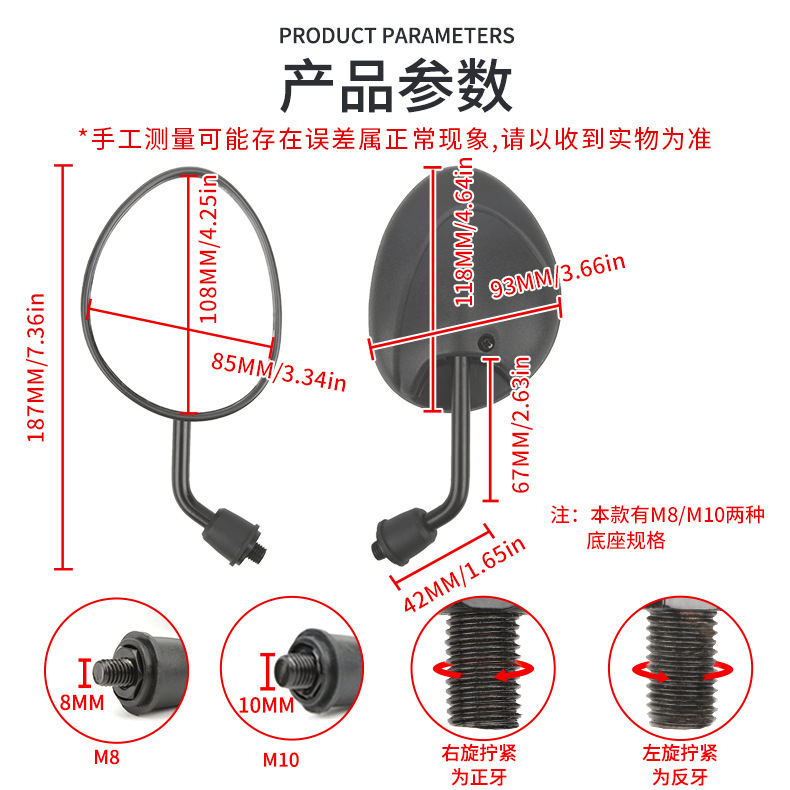 PRODUCT PARAMETERS
产品参数
*手工测量可能存在误差属正常现象,请以收到实物为准

187MM/7.36in
108MM/4.25in
85MM/3.34in
118MM/4.64in
93MM/3.66in
67MM/2.63in
42MM/1.65in

注：本款有M8/M10两种底座规格

8MM
M8
10MM
M10
右旋拧紧为正牙
左旋拧紧为反牙