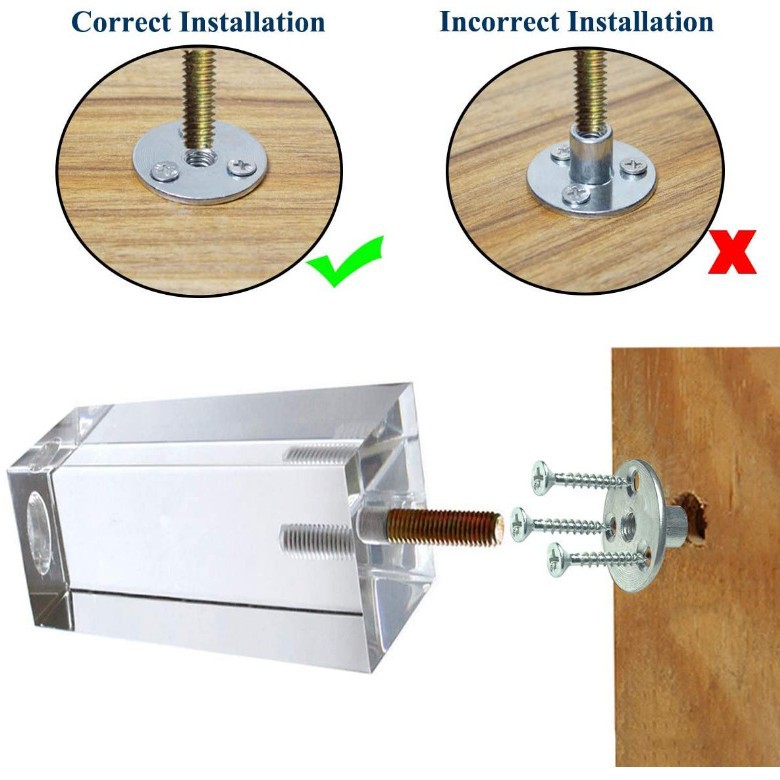 Correct Installation

Incorrect Installation