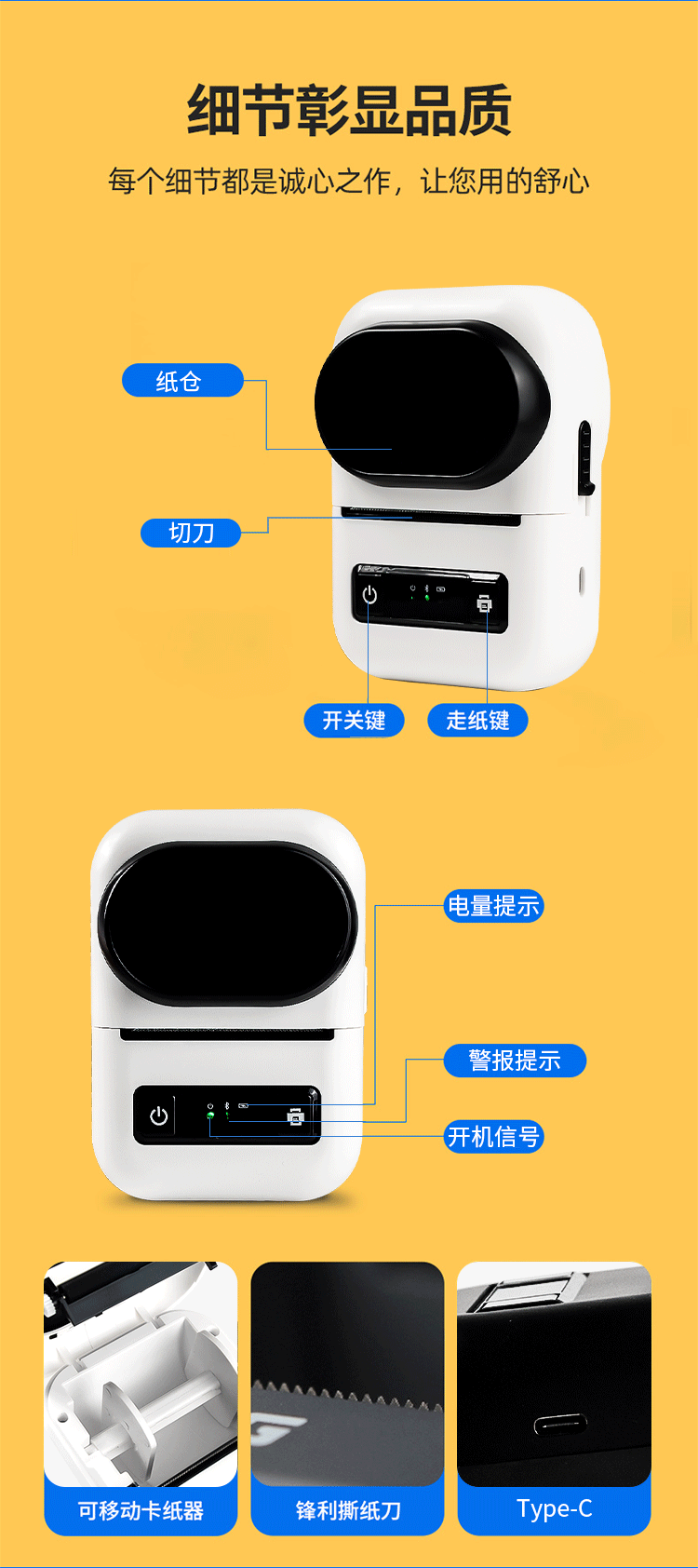 细节彰显品质

每个细节都是诚心之作，让您用的舒心

纸仓

切刀

开关键

走纸键

电量提示

警报提示

开机信号

可移动卡纸器

锋利撕纸刀

Type-C