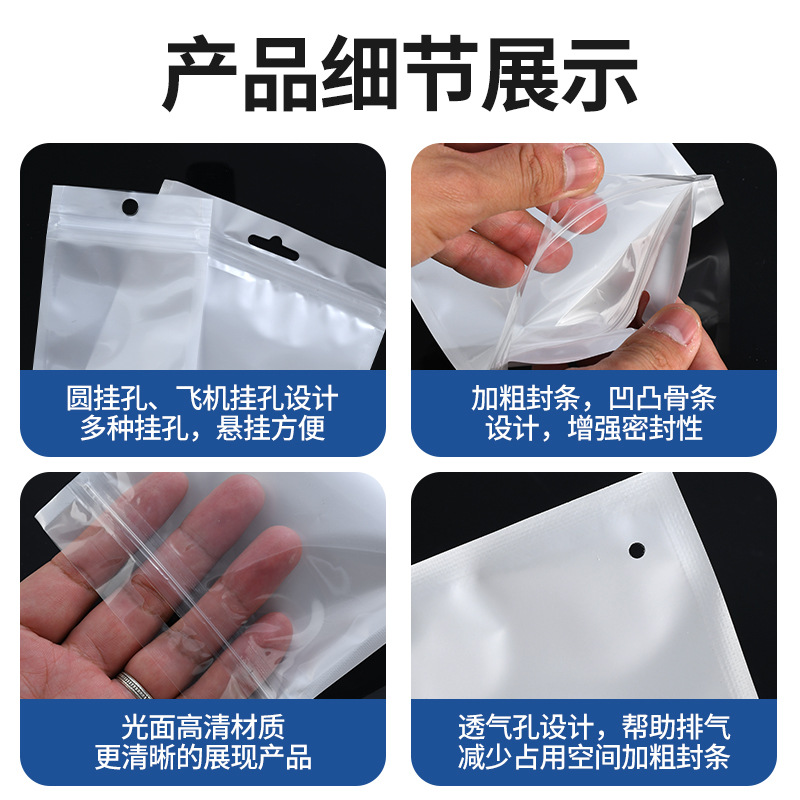 产品细节展示

圆挂孔、飞机挂孔设计
多种挂孔，悬挂方便

加粗封条，凹凸骨条
设计，增强密封性

光面高清材质
更清晰的展现产品

透气孔设计，帮助排气
减少占用空间加粗封条