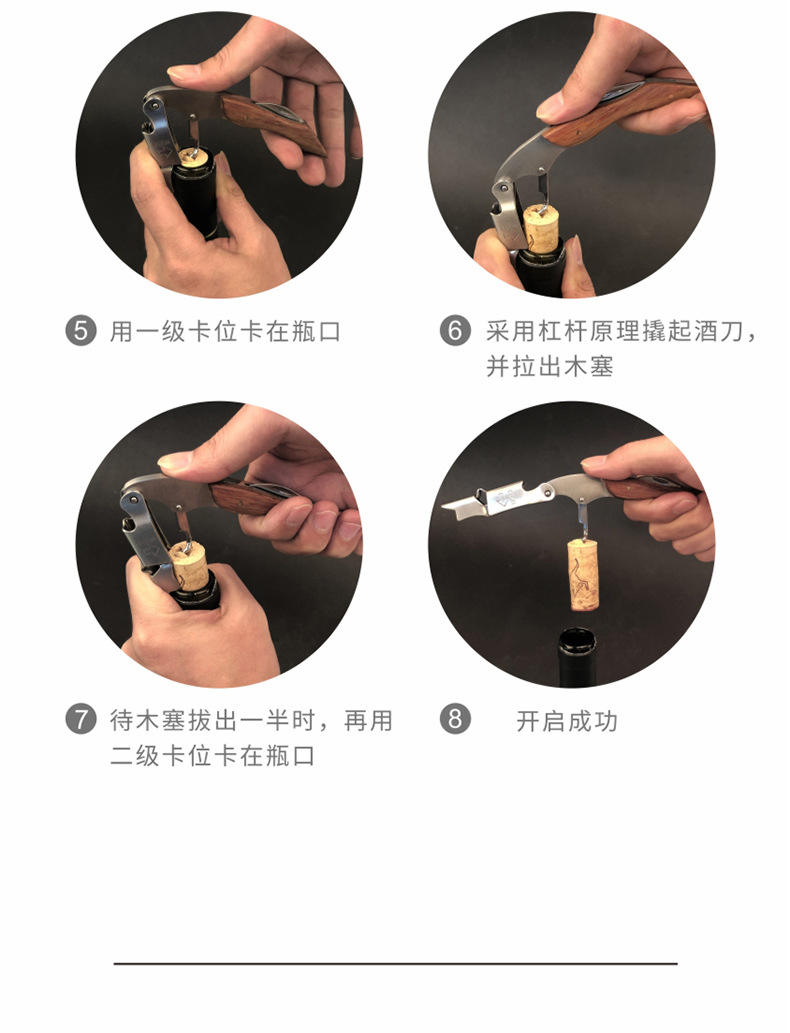 5 用一级卡位卡在瓶口

6 采用杠杆原理撬起酒刀，并拉出木塞

7 待木塞拔出一半时，再用二级卡位卡在瓶口

8 开启成功