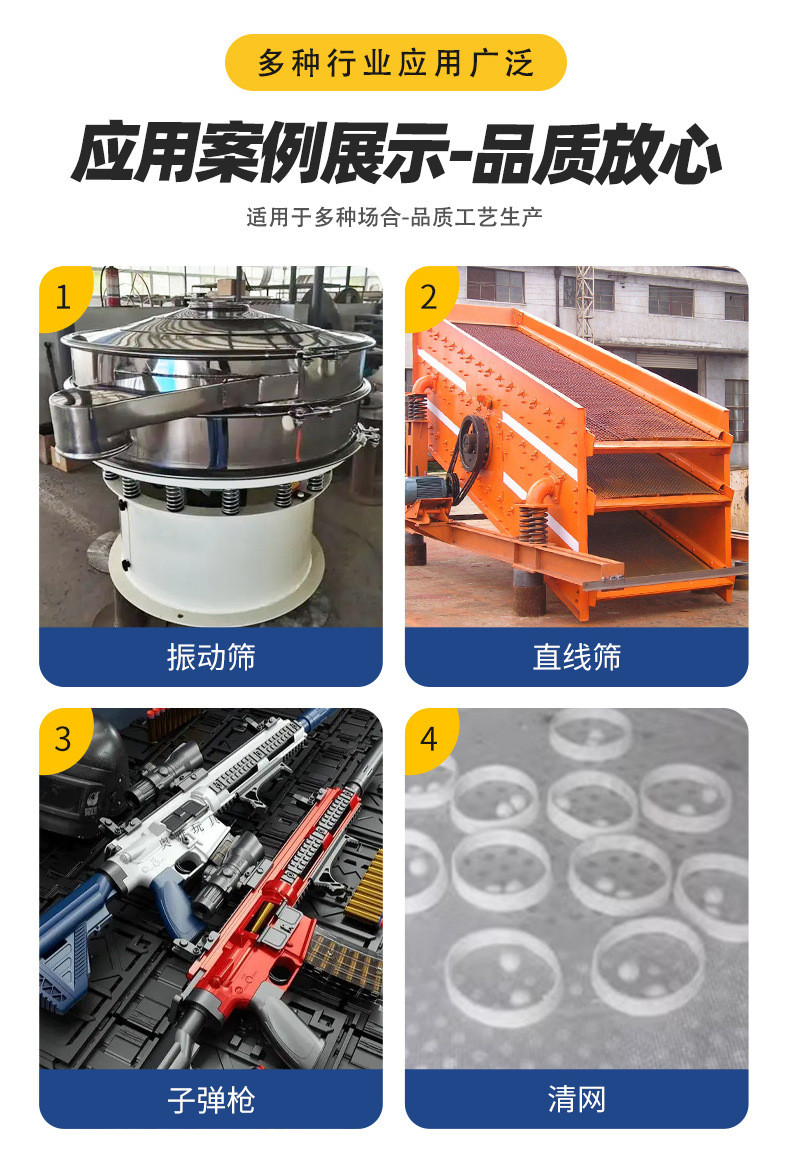 多种行业应用广泛

应用案例展示-品质放心

适用于多种场合-品质工艺生产

1

振动筛

2

直线筛

3

子弹枪

4

清网